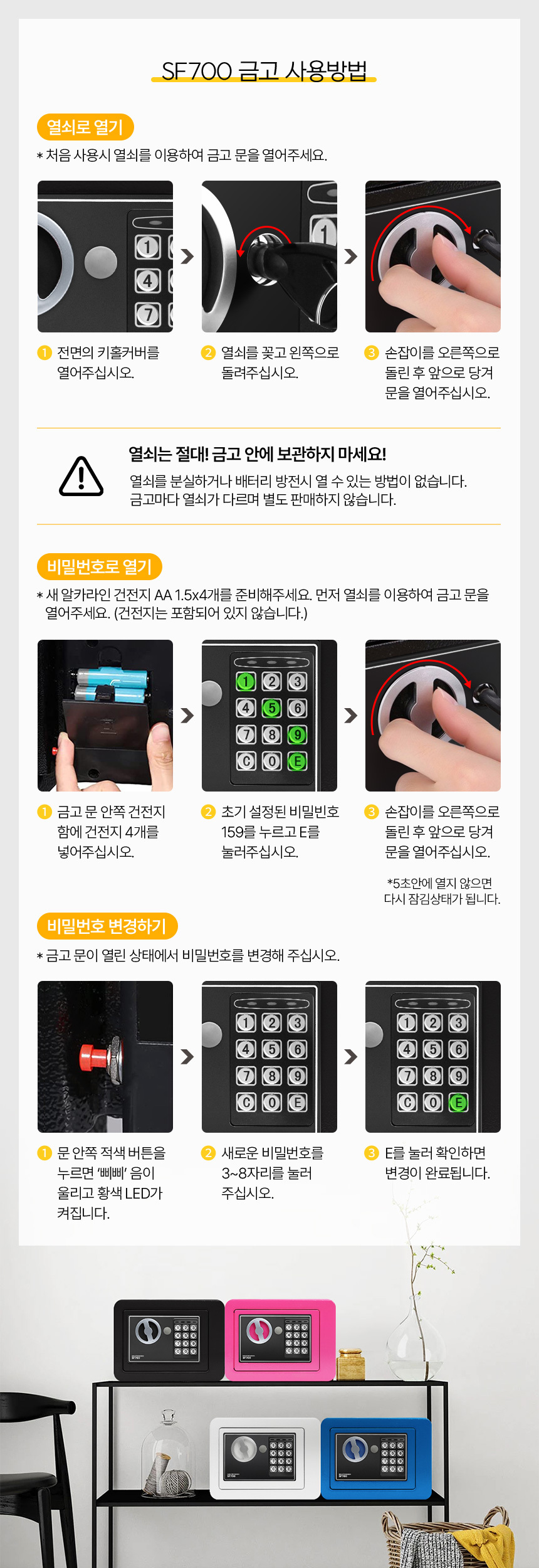 SF700 금고 사용방법

열쇠로 열기

* 처음 사용시 열쇠를 이용하여 금고 문을 열어주세요.

1 4 7

1

1 전면의 키홀커버를 열어주십시오.

2 열쇠를 꽂고 왼쪽으로 돌려주십시오.

3 손잡이를 오른쪽으로 돌린 후 앞으로 당겨 문을 열어주십시오.

열쇠는 절대! 금고 안에 보관하지 마세요!

열쇠를 분실하거나 배터리 방전시 열 수 있는 방법이 없습니다. 금고마다 열쇠가 다르며 별도 판매하지 않습니다.

비밀번호로 열기

* 새 알카라인 건전지 AA 1.5x4개를 준비해주세요. 먼저 열쇠를 이용하여 금고 문을 열어주세요. (건전지는 포함되어 있지 않습니다.)

1 2 3 4 5 6 7 8 9 C 0 E

1 금고 문 안쪽 건전지 함에 건전지 4개를 넣어주십시오.

2 초기 설정된 비밀번호 159를 누르고 E를 눌러주십시오.

3 손잡이를 오른쪽으로 돌린 후 앞으로 당겨 문을 열어주십시오.

*5초안에 열지 않으면 다시 잠김상태가 됩니다.

비밀번호 변경하기

* 금고 문이 열린 상태에서 비밀번호를 변경해 주십시오.

1 2 3 4 5 6 7 8 9 C 0 E

1 2 3 4 5 6 7 8 9 C 0 E

1 문 안쪽 적색 버튼을 누르면 '삐삐' 음이 울리고 황색 LED가 켜집니다.

2 새로운 비밀번호를 3~8자리를 눌러 주십시오.

3 E를 눌러 확인하면 변경이 완료됩니다.