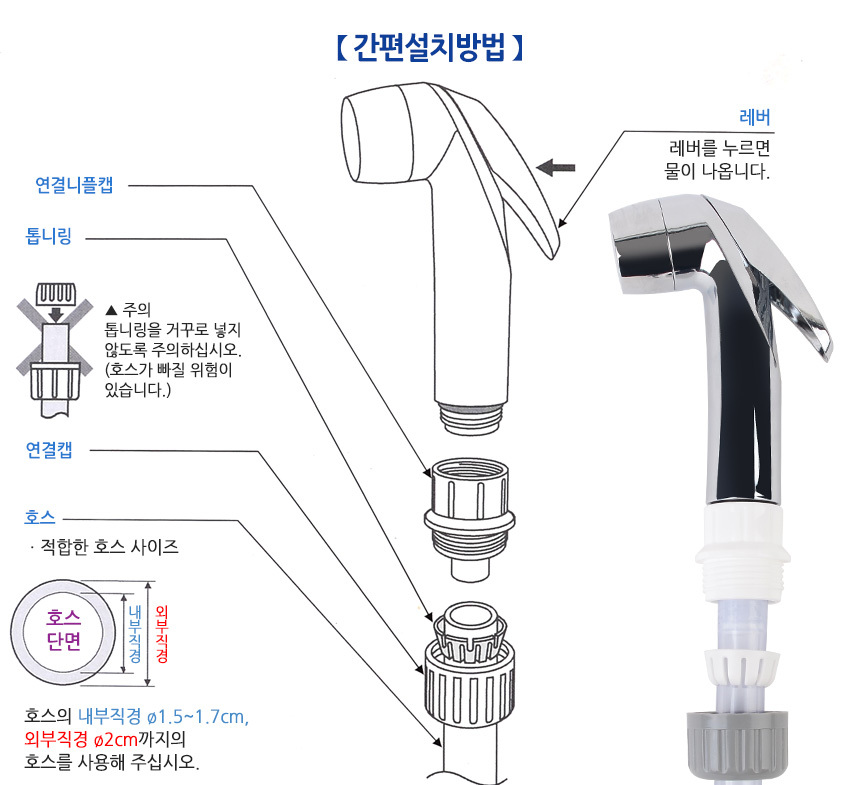 【 간편설치방법 】

레버
레버를 누르면 물이 나옵니다.

연결니플캡

톱니링

▲ 주의
톱니링을 거꾸로 넣지 않도록 주의하십시오. (호스가 빠질 위험이 있습니다.)

연결캡

호스
· 적합한 호스 사이즈

호스 단면
내부직경
외부직경

호스의 내부직경 ø1.5~1.7cm, 외부직경 ø2cm까지의 호스를 사용해 주십시오.