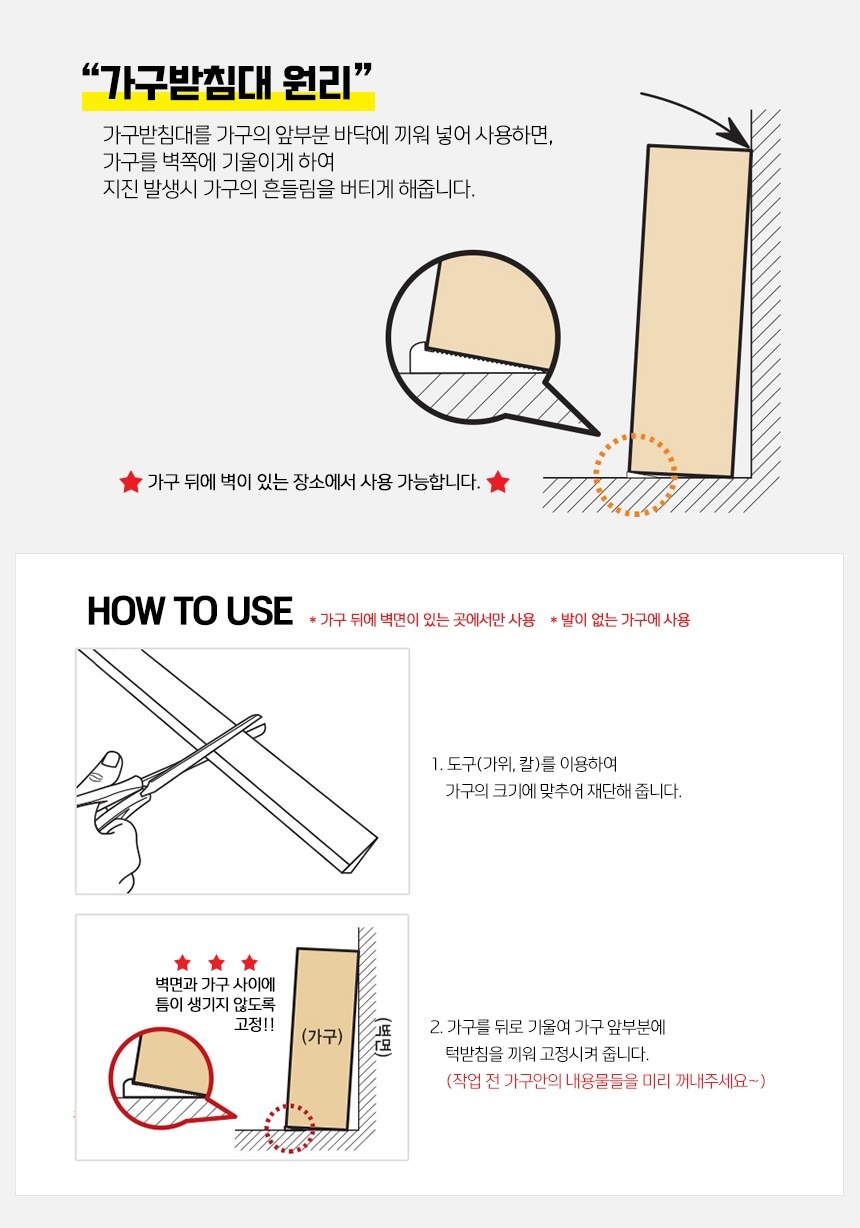 “가구받침대 원리”

가구받침대를 가구의 앞부분 바닥에 끼워 넣어 사용하면,
가구를 벽쪽에 기울이게 하여
지진 발생시 가구의 흔들림을 버티게 해줍니다.

★ 가구 뒤에 벽이 있는 장소에서 사용 가능합니다. ★

HOW TO USE * 가구 뒤에 벽면이 있는 곳에서만 사용 * 발이 없는 가구에 사용

1. 도구(가위, 칼)를 이용하여
가구의 크기에 맞추어 재단해 줍니다.

★ ★ ★
벽면과 가구 사이에
틈이 생기지 않도록
고정!!

(가구)

(벽면)

2. 가구를 뒤로 기울여 가구 앞부분에
턱받침을 끼워 고정시켜 줍니다.
(작업 전 가구안의 내용물들을 미리 꺼내주세요~)