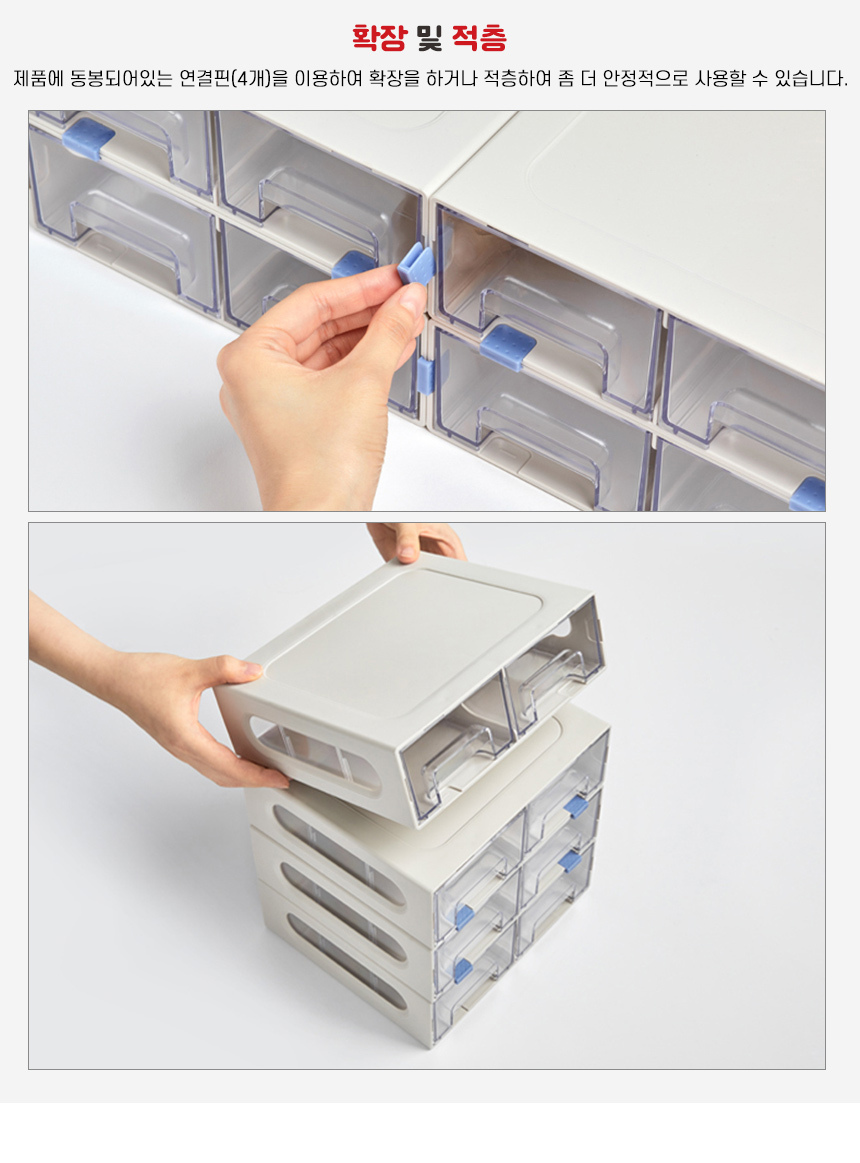 확장 및 적층

제품에 동봉되어있는 연결핀(4개)을 이용하여 확장을 하거나 적층하여 좀 더 안정적으로 사용할 수 있습니다.