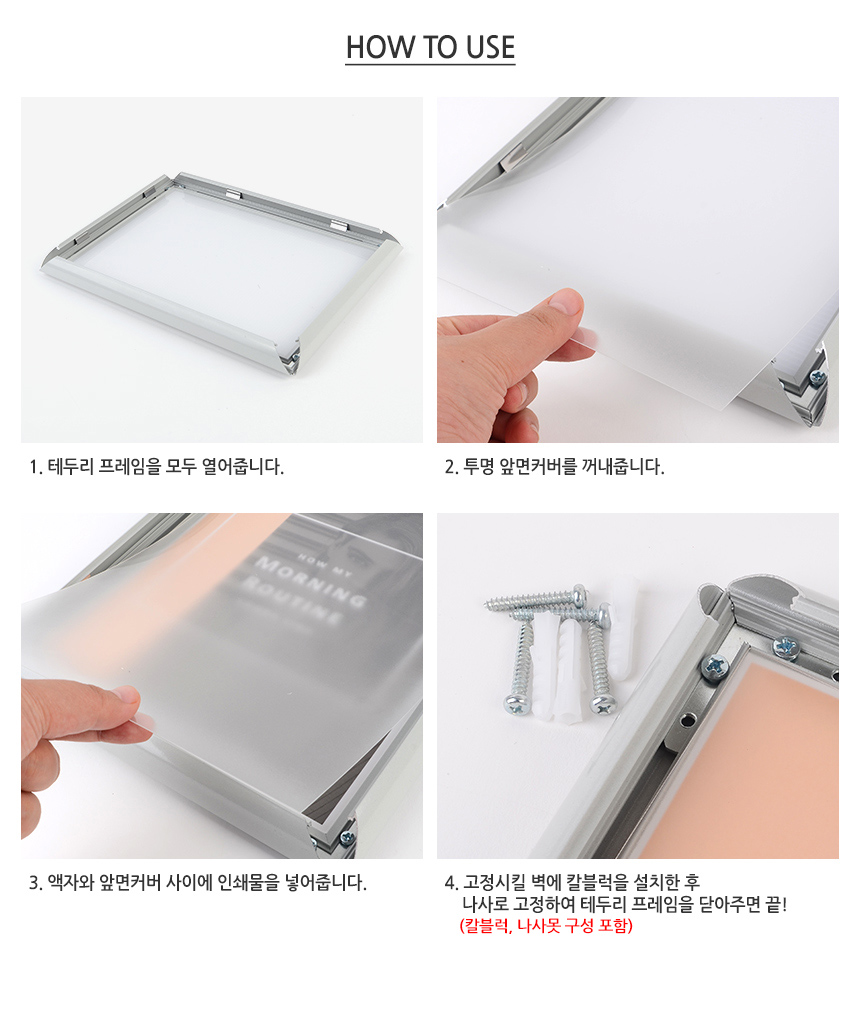 HOW TO USE

1. 테두리 프레임을 모두 열어줍니다.

2. 투명 앞면커버를 꺼내줍니다.

HOW MY MORNING ROUTINE

3. 액자와 앞면커버 사이에 인쇄물을 넣어줍니다.

4. 고정시킬 벽에 칼블럭을 설치한 후 나사로 고정하여 테두리 프레임을 닫아주면 끝!
(칼블럭, 나사못 구성 포함)