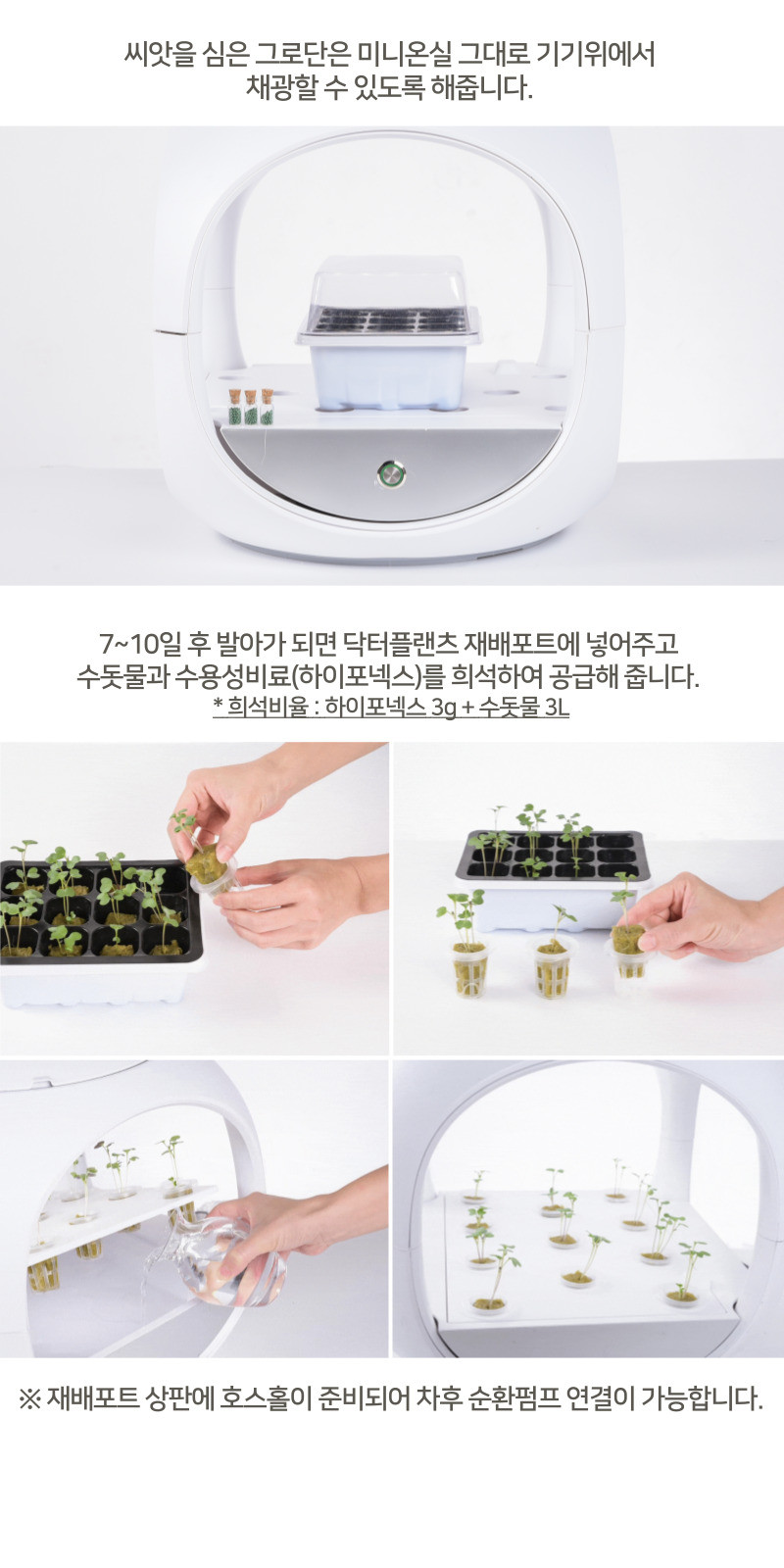 씨앗을 심은 그로단은 미니온실 그대로 기기위에서 채광할 수 있도록 해줍니다.

7~10일 후 발아가 되면 닥터플랜츠 재배포트에 넣어주고 수돗물과 수용성비료(하이포넥스)를 희석하여 공급해 줍니다.
* 희석비율 : 하이포넥스 3g + 수돗물 3L

※ 재배포트 상판에 호스홀이 준비되어 차후 순환펌프 연결이 가능합니다.