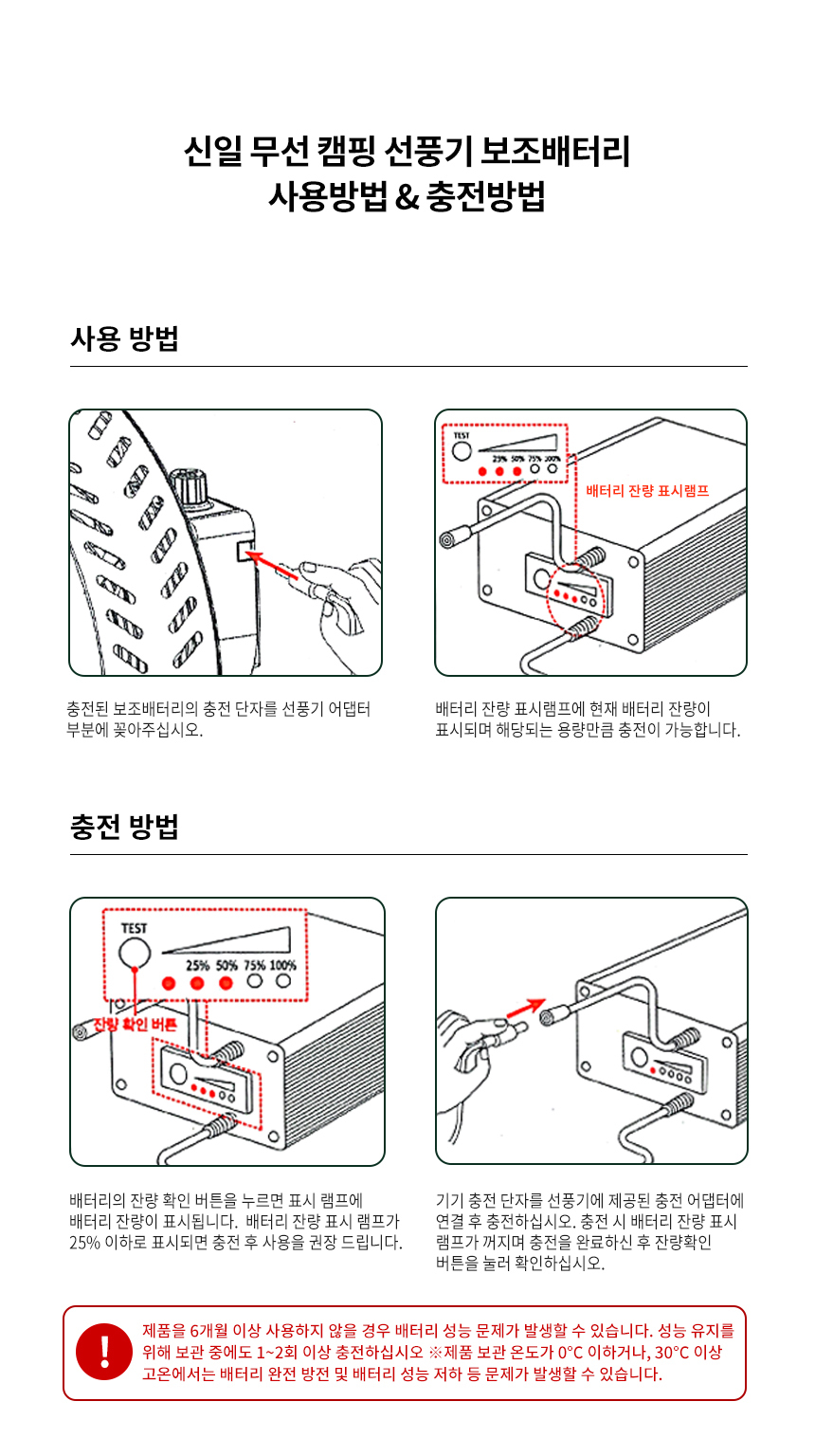 신일 무선 캠핑 선풍기 보조배터리
사용방법 & 충전방법

사용 방법

TEST
25% 50% 75% 100%
배터리 잔량 표시램프

충전된 보조배터리의 충전 단자를 선풍기 어댑터 부분에 꽂아주십시오.

배터리 잔량 표시램프에 현재 배터리 잔량이 표시되며 해당되는 용량만큼 충전이 가능합니다.

충전 방법

TEST
25% 50% 75% 100%
잔량 확인 버튼

배터리의 잔량 확인 버튼을 누르면 표시 램프에 배터리 잔량이 표시됩니다. 배터리 잔량 표시 램프가 25% 이하로 표시되면 충전 후 사용을 권장 드립니다.

기기 충전 단자를 선풍기에 제공된 충전 어댑터에 연결 후 충전하십시오. 충전 시 배터리 잔량 표시 램프가 꺼지며 충전을 완료하신 후 잔량확인 버튼을 눌러 확인하십시오.

!
제품을 6개월 이상 사용하지 않을 경우 배터리 성능 문제가 발생할 수 있습니다. 성능 유지를 위해 보관 중에도 1~2회 이상 충전하십시오 ※제품 보관 온도가 0°C 이하거나, 30°C 이상 고온에서는 배터리 완전 방전 및 배터리 성능 저하 등 문제가 발생할 수 있습니다.