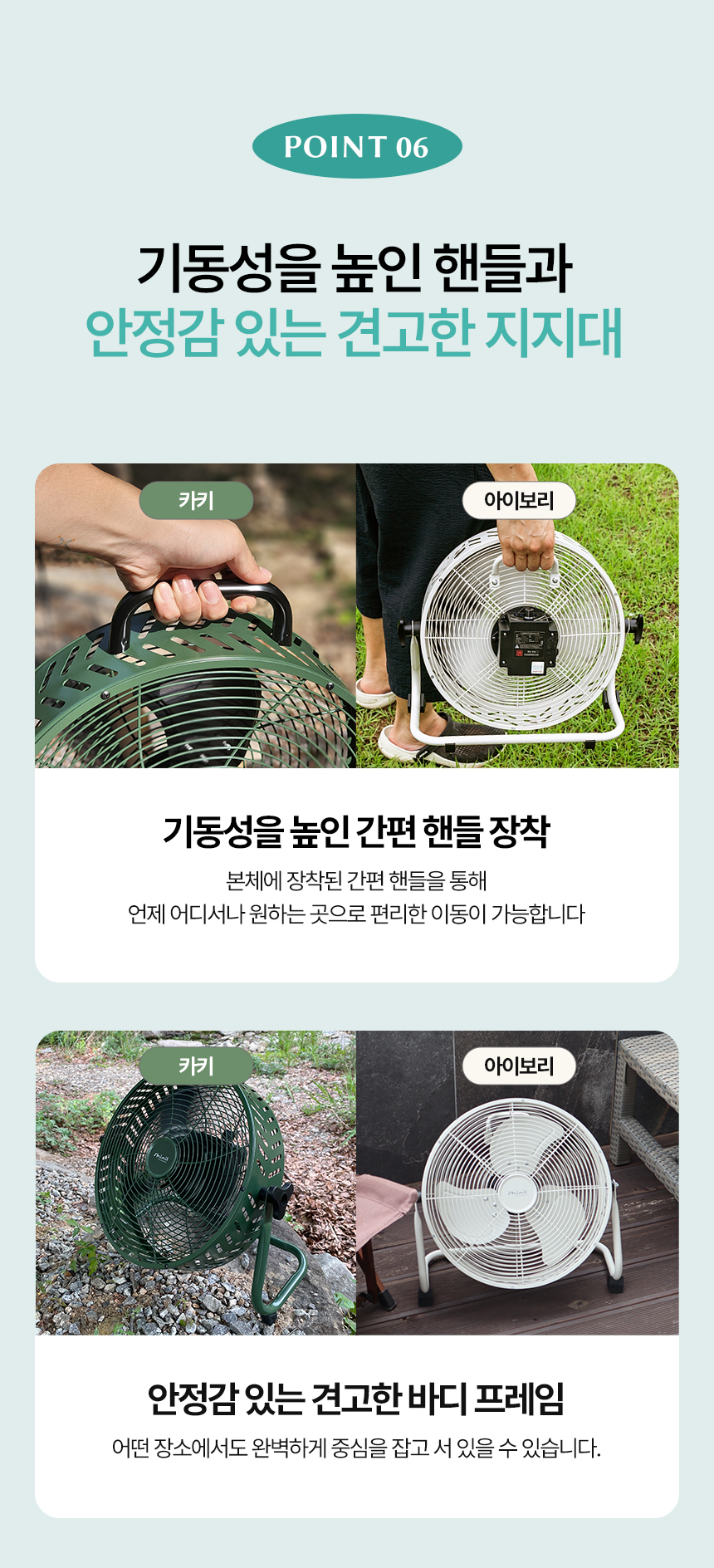 POINT 06

기동성을 높인 핸들과
안정감 있는 견고한 지지대

카키

아이보리

기동성을 높인 간편 핸들 장착

본체에 장착된 간편 핸들을 통해
언제 어디서나 원하는 곳으로 편리한 이동이 가능합니다

카키

아이보리

안정감 있는 견고한 바디 프레임

어떤 장소에서도 완벽하게 중심을 잡고 서 있을 수 있습니다.