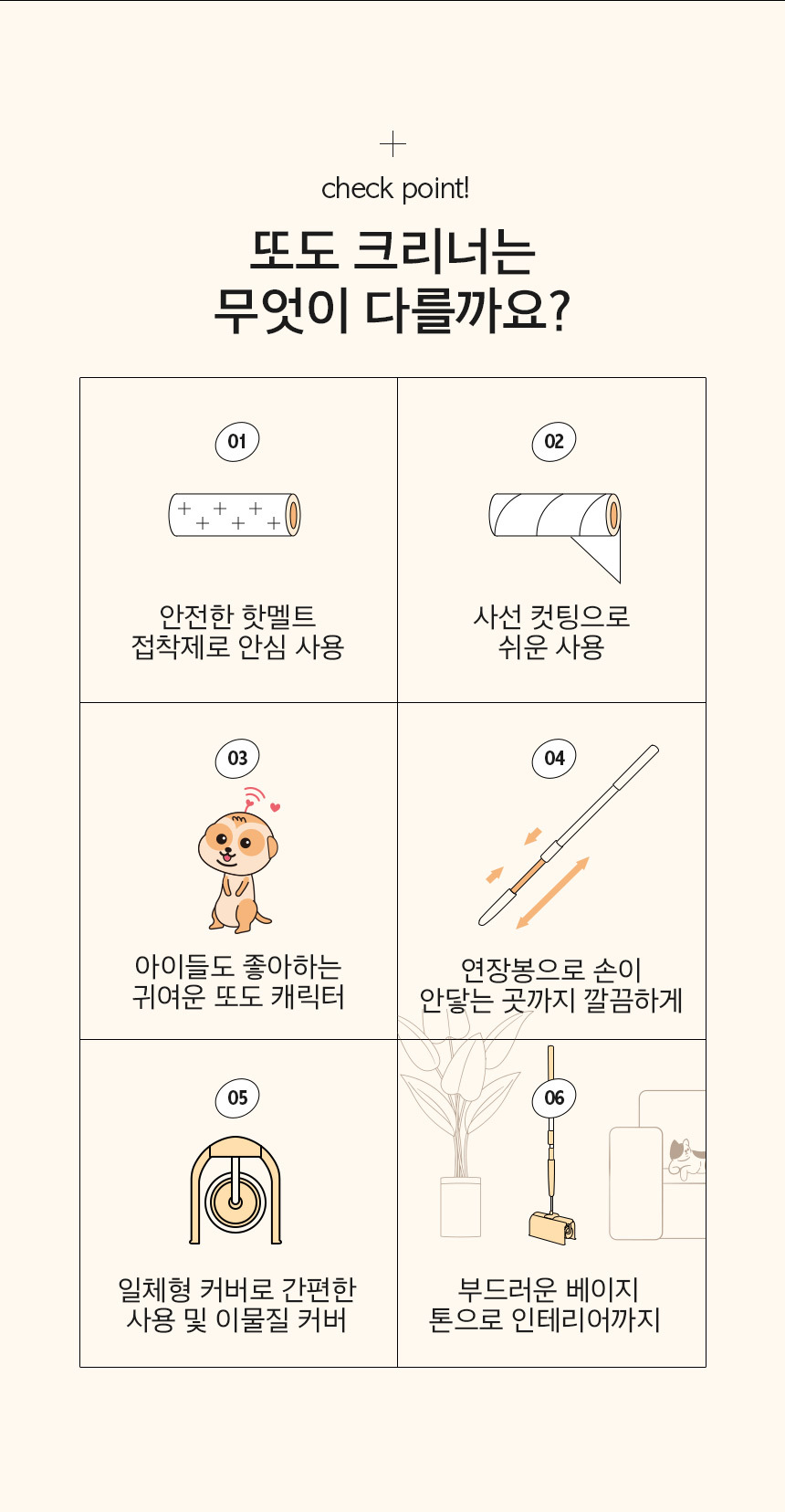 check point!

또도 크리너는
무엇이 다를까요?

01

안전한 핫멜트
접착제로 안심 사용

02

사선 컷팅으로
쉬운 사용

03

아이들도 좋아하는
귀여운 또도 캐릭터

04

연장봉으로 손이
안닿는 곳까지 깔끔하게

05

일체형 커버로 간편한
사용 및 이물질 커버

06

부드러운 베이지
톤으로 인테리어까지