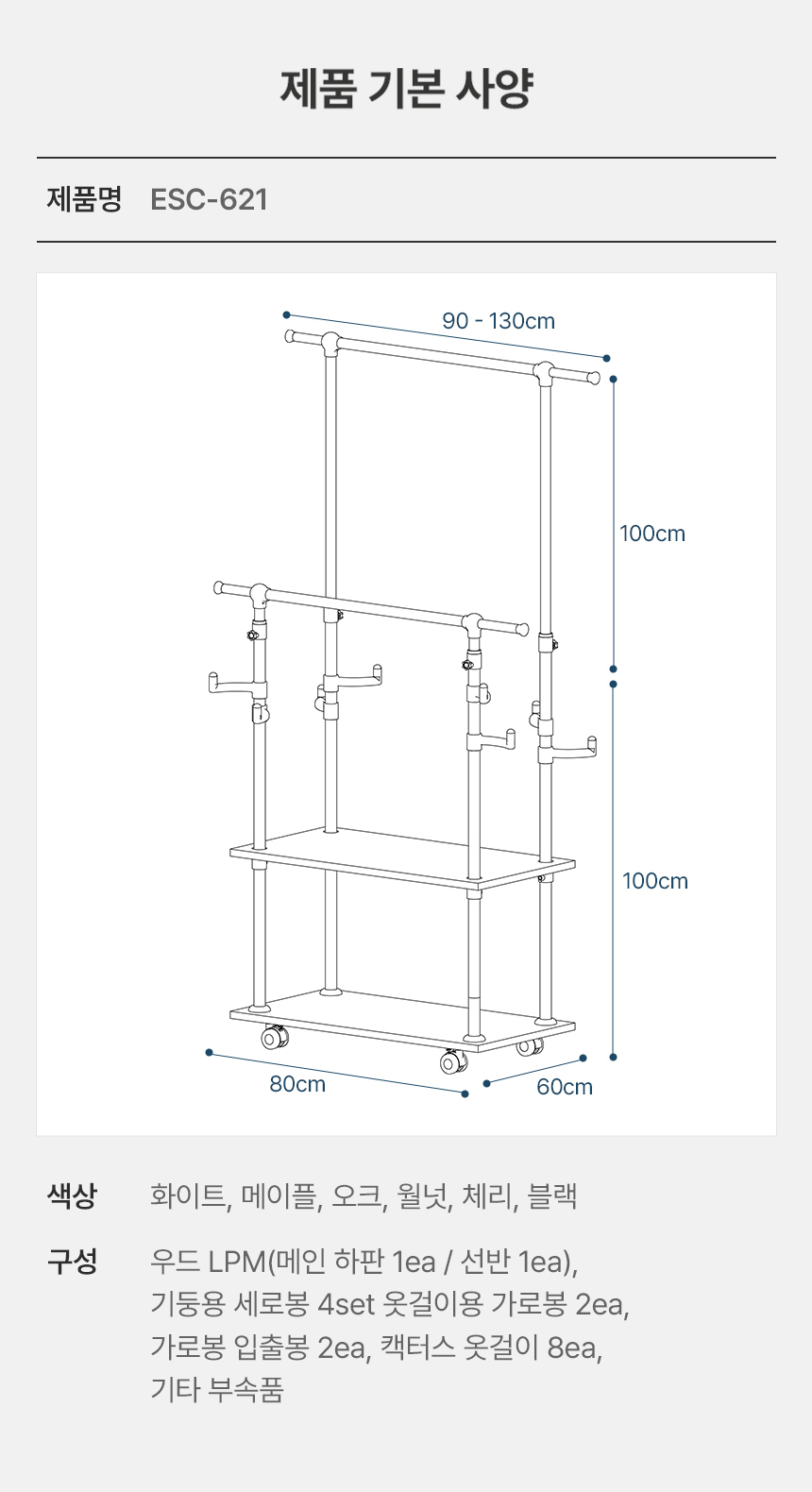 제품 기본 사양

제품명 ESC-621

90 - 130cm

100cm

100cm

80cm

60cm

색상 화이트, 메이플, 오크, 월넛, 체리, 블랙

구성 우드 LPM(메인 하판 1ea / 선반 1ea), 기둥용 세로봉 4set 옷걸이용 가로봉 2ea, 가로봉 입출봉 2ea, 캑터스 옷걸이 8ea, 기타 부속품