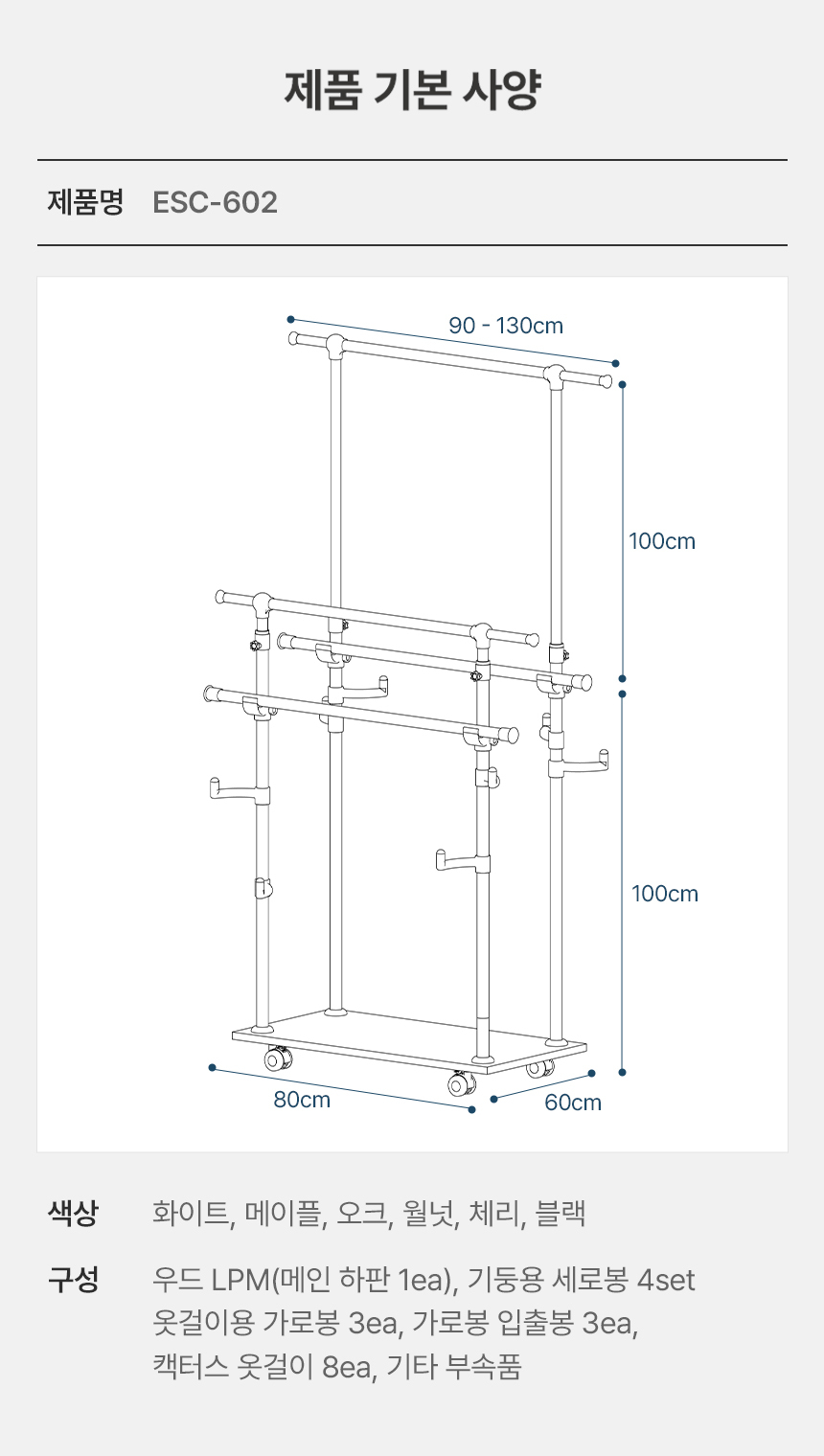 제품 기본 사양

제품명 ESC-602

90 - 130cm

100cm

100cm

80cm

60cm

색상 화이트, 메이플, 오크, 월넛, 체리, 블랙

구성 우드 LPM(메인 하판 1ea), 기둥용 세로봉 4set 옷걸이용 가로봉 3ea, 가로봉 입출봉 3ea, 캑터스 옷걸이 8ea, 기타 부속품