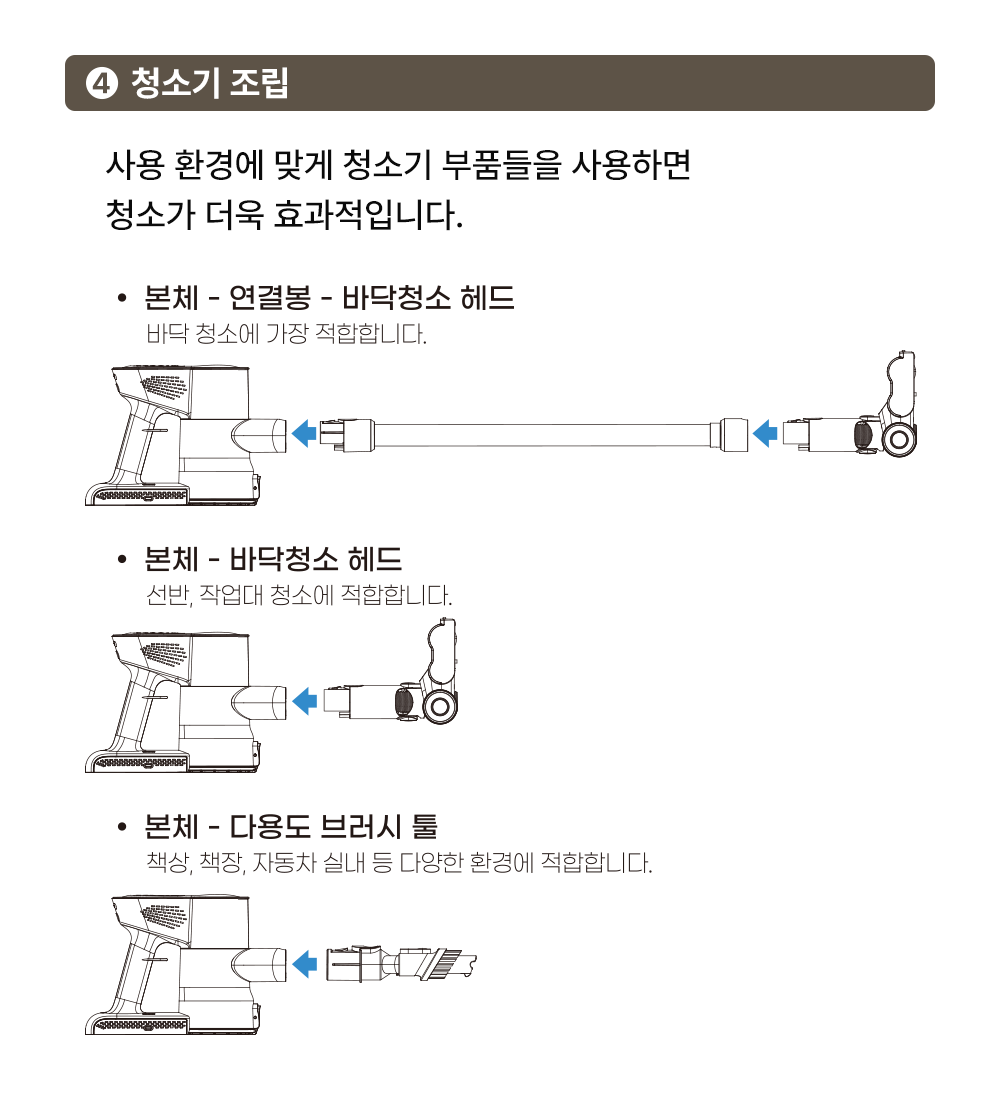 ❹ 청소기 조립

사용 환경에 맞게 청소기 부품들을 사용하면 청소가 더욱 효과적입니다.

• 본체 - 연결봉 - 바닥청소 헤드
바닥 청소에 가장 적합합니다.

• 본체 - 바닥청소 헤드
선반, 작업대 청소에 적합합니다.

• 본체 - 다용도 브러시 툴
책상, 책장, 자동차 실내 등 다양한 환경에 적합합니다.