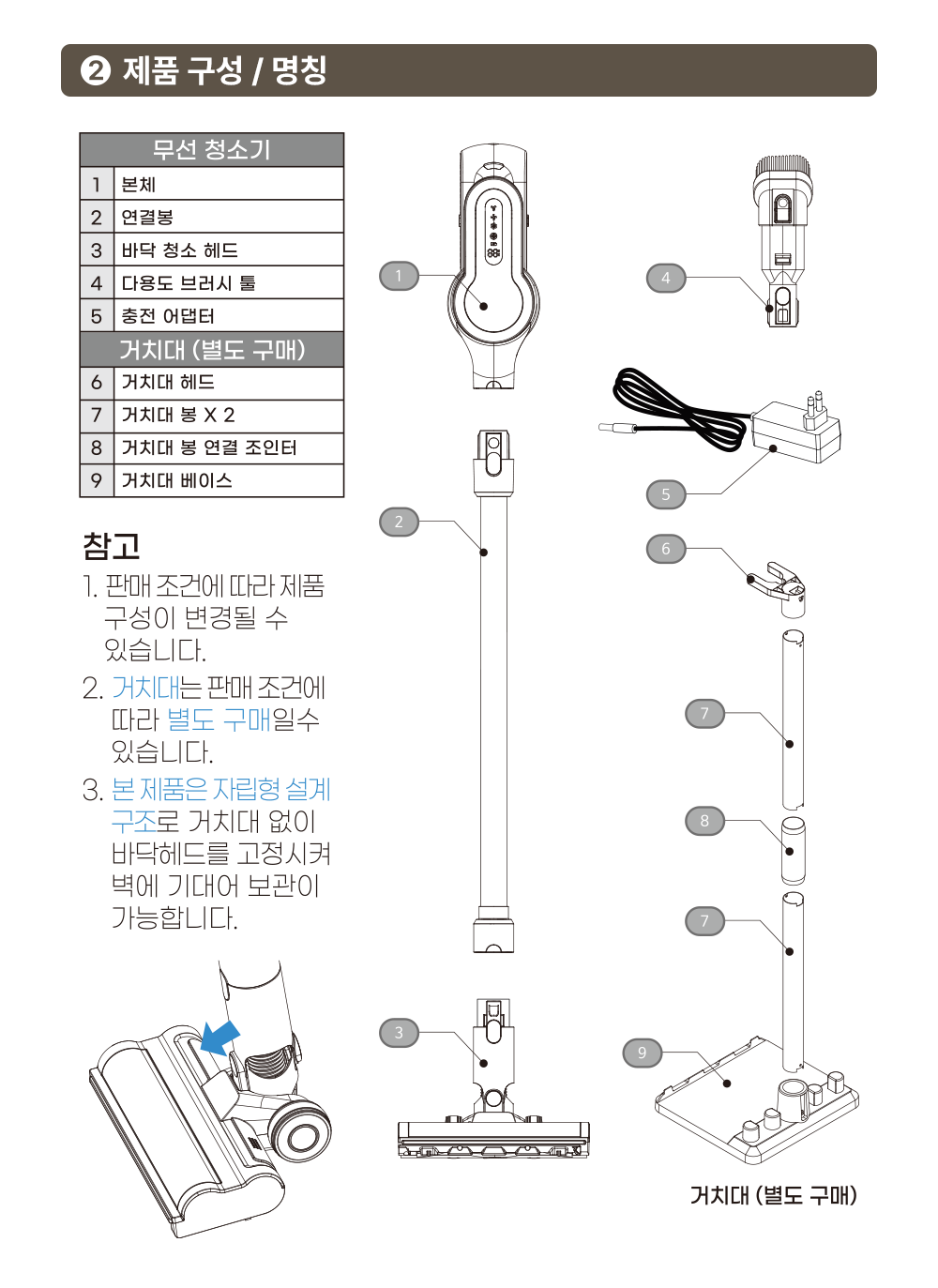 ❷ 제품 구성 / 명칭

| 무선 청소기 | |
|---|---|
| 1 | 본체 |
| 2 | 연결봉 |
| 3 | 바닥 청소 헤드 |
| 4 | 다용도 브러시 툴 |
| 5 | 충전 어댑터 |
| 거치대 (별도 구매) | |
| 6 | 거치대 헤드 |
| 7 | 거치대 봉 X 2 |
| 8 | 거치대 봉 연결 조인터 |
| 9 | 거치대 베이스 |

참고

1. 판매 조건에 따라 제품 구성이 변경될 수 있습니다.

2. 거치대는 판매 조건에 따라 별도 구매일수 있습니다.

3. 본 제품은 자립형 설계 구조로 거치대 없이 바닥헤드를 고정시켜 벽에 기대어 보관이 가능합니다.

1
2
3
4
5
6
7
8
7
9

거치대 (별도 구매)