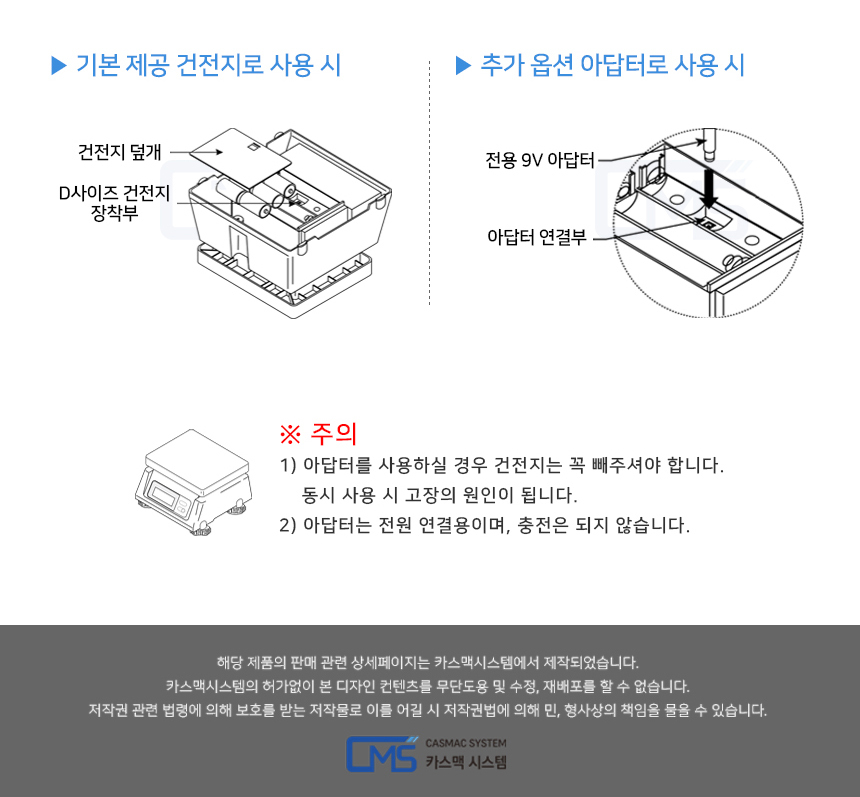 ▶ 기본 제공 건전지로 사용 시

건전지 덮개

D사이즈 건전지 장착부

▶ 추가 옵션 아답터로 사용 시

전용 9V 아답터

아답터 연결부

※ 주의

1) 아답터를 사용하실 경우 건전지는 꼭 빼주셔야 합니다.
동시 사용 시 고장의 원인이 됩니다.

2) 아답터는 전원 연결용이며, 충전은 되지 않습니다.

해당 제품의 판매 관련 상세페이지는 카스맥시스템에서 제작되었습니다.
카스맥시스템의 허가없이 본 디자인 컨텐츠를 무단도용 및 수정, 재배포를 할 수 없습니다.
저작권 관련 법령에 의해 보호를 받는 저작물로 이를 어길 시 저작권법에 의해 민, 형사상의 책임을 물을 수 있습니다.

CMS CASMAC SYSTEM 카스맥 시스템