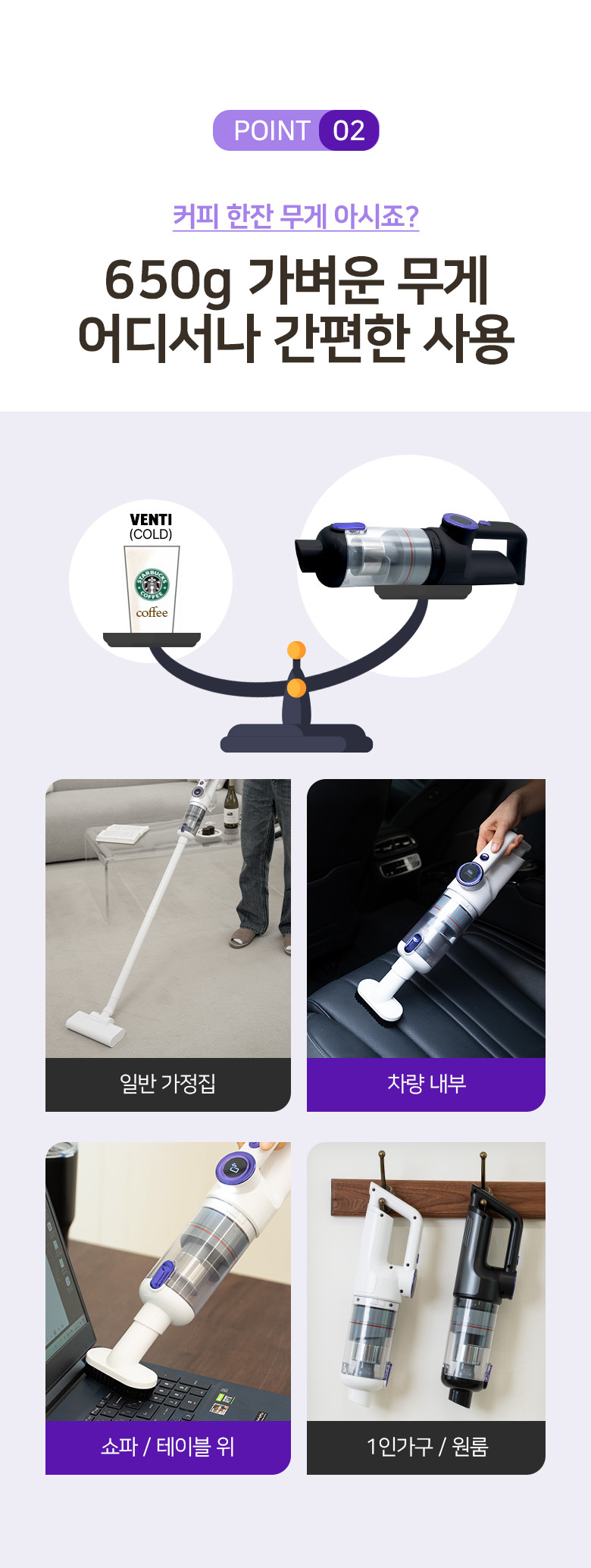 POINT 02

커피 한잔 무게 아시죠?

650g 가벼운 무게
어디서나 간편한 사용

VENTI
(COLD)

STARBUCKS COFFEE

coffee

일반 가정집

차량 내부

쇼파 / 테이블 위

1인가구 / 원룸