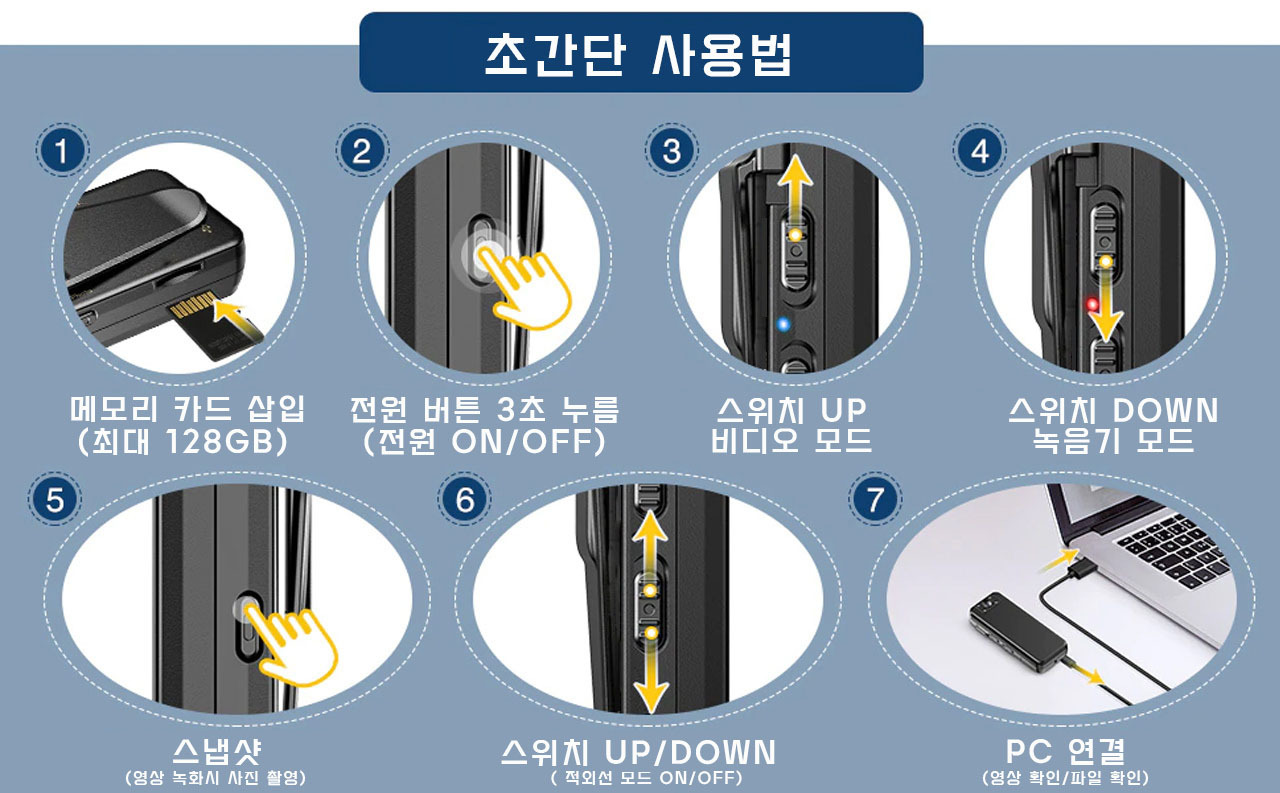 초간단 사용법

1
메모리 카드 삽입
(최대 128GB)

2
전원 버튼 3초 누름
(전원 ON/OFF)

3
스위치 UP
비디오 모드

4
스위치 DOWN
녹음기 모드

5
스냅샷
(영상 녹화시 사진 촬영)

6
스위치 UP/DOWN
( 적외선 모드 ON/OFF)

7
PC 연결
(영상 확인/파일 확인)