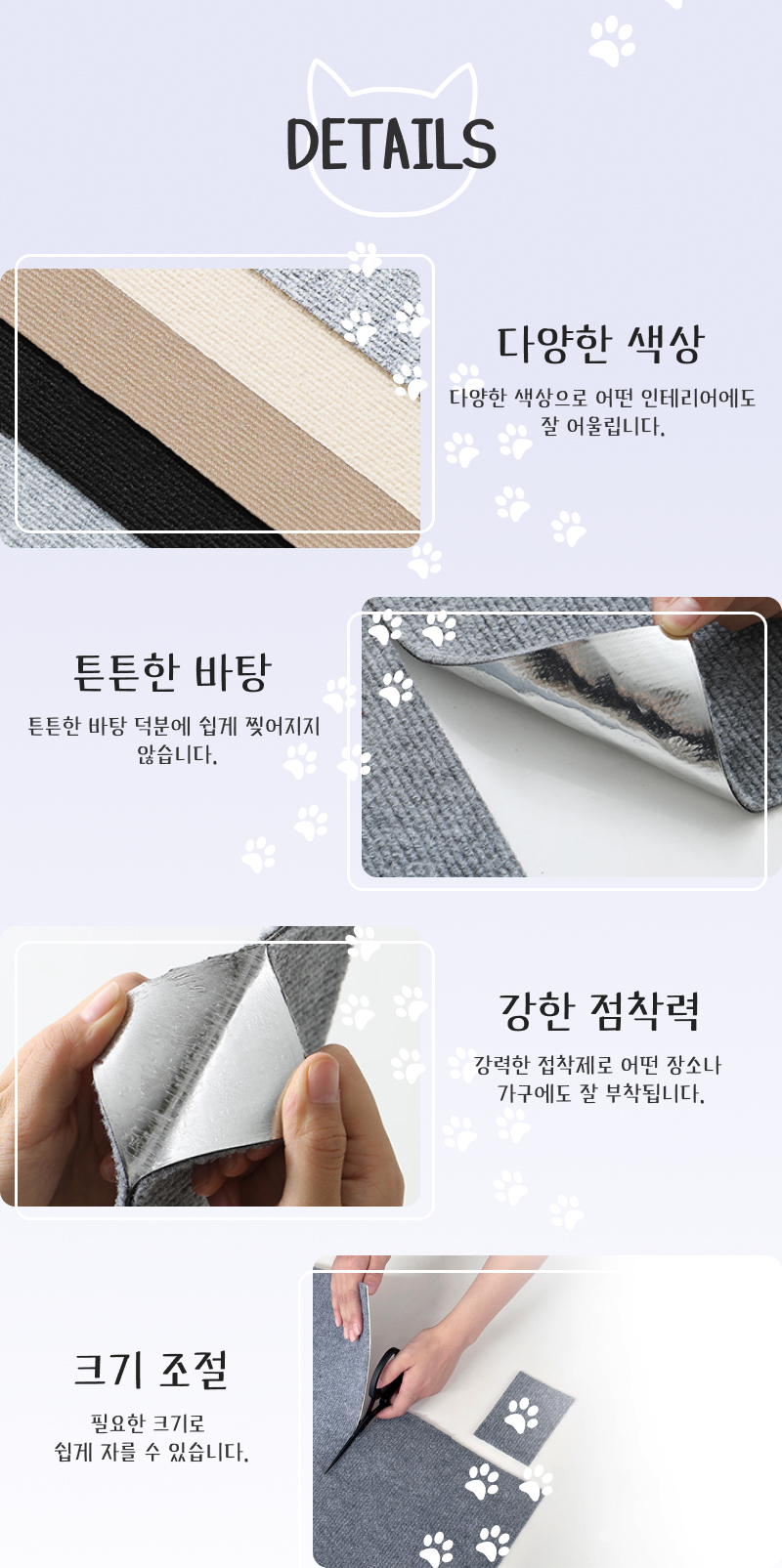 DETAILS

다양한 색상

다양한 색상으로 어떤 인테리어에도 잘 어울립니다.

튼튼한 바탕

튼튼한 바탕 덕분에 쉽게 찢어지지 않습니다.

강한 점착력

강력한 접착제로 어떤 장소나 가구에도 잘 부착됩니다.

크기 조절

필요한 크기로 쉽게 자를 수 있습니다.