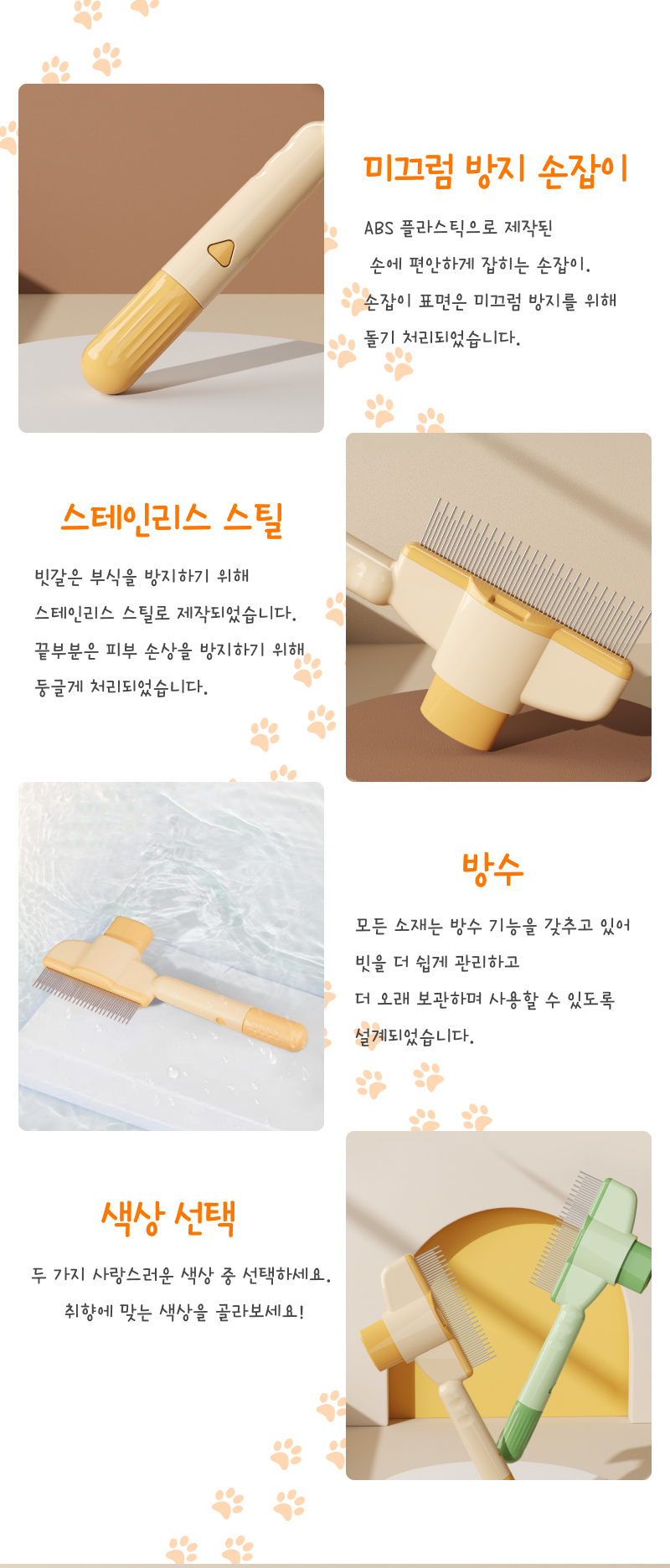 미끄럼 방지 손잡이

ABS 플라스틱으로 제작된
손에 편안하게 잡히는 손잡이.
손잡이 표면은 미끄럼 방지를 위해
돌기 처리되었습니다.

스테인리스 스틸

빗살은 부식을 방지하기 위해
스테인리스 스틸로 제작되었습니다.
끝부분은 피부 손상을 방지하기 위해
둥글게 처리되었습니다.

방수

모든 소재는 방수 기능을 갖추고 있어
빗을 더 쉽게 관리하고
더 오래 보관하며 사용할 수 있도록
설계되었습니다.

색상 선택

두 가지 사랑스러운 색상 중 선택하세요.
취향에 맞는 색상을 골라보세요!