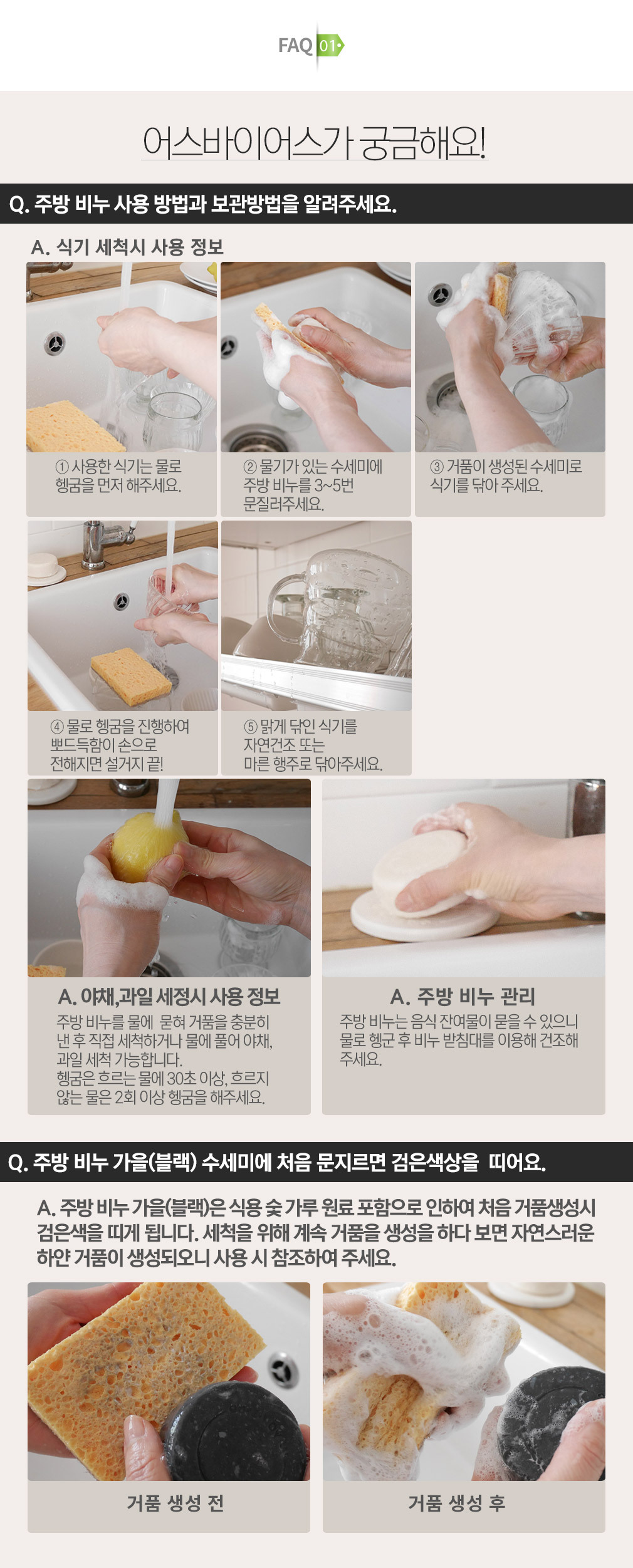 FAQ 01

어스바이어스가 궁금해요!

Q. 주방 비누 사용 방법과 보관방법을 알려주세요.

A. 식기 세척시 사용 정보

① 사용한 식기는 물로 헹굼을 먼저 해주세요.

② 물기가 있는 수세미에 주방 비누를 3~5번 문질러주세요.

③ 거품이 생성된 수세미로 식기를 닦아 주세요.

④ 물로 헹굼을 진행하여 뽀드득함이 손으로 전해지면 설거지 끝!

⑤ 맑게 닦인 식기를 자연건조 또는 마른 행주로 닦아주세요.

A. 야채,과일 세정시 사용 정보

주방 비누를 물에 묻혀 거품을 충분히 낸 후 직접 세척하거나 물에 풀어 야채, 과일 세척 가능합니다.
헹굼은 흐르는 물에 30초 이상, 흐르지 않는 물은 2회 이상 헹굼을 해주세요.

A. 주방 비누 관리

주방 비누는 음식 잔여물이 묻을 수 있으니 물로 헹군 후 비누 받침대를 이용해 건조해 주세요.

Q. 주방 비누 가을(블랙) 수세미에 처음 문지르면 검은색상을 띠어요.

A. 주방 비누 가을(블랙)은 식용 숯 가루 원료 포함으로 인하여 처음 거품생성시 검은색을 띠게 됩니다. 세척을 위해 계속 거품을 생성을 하다 보면 자연스러운 하얀 거품이 생성되오니 사용 시 참조하여 주세요.

거품 생성 전

거품 생성 후