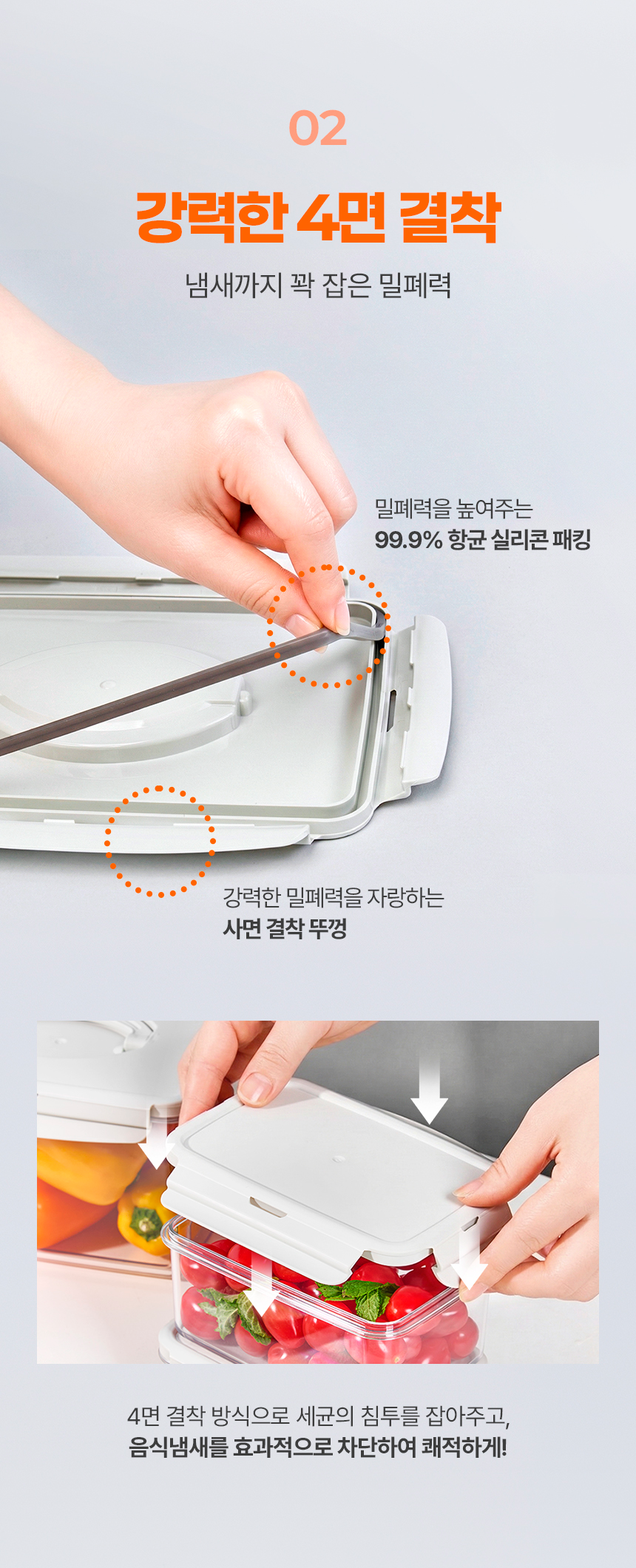 02

강력한 4면 결착

냄새까지 꽉 잡은 밀폐력

밀폐력을 높여주는
99.9% 항균 실리콘 패킹

강력한 밀폐력을 자랑하는
사면 결착 뚜껑

4면 결착 방식으로 세균의 침투를 잡아주고,
음식냄새를 효과적으로 차단하여 쾌적하게!