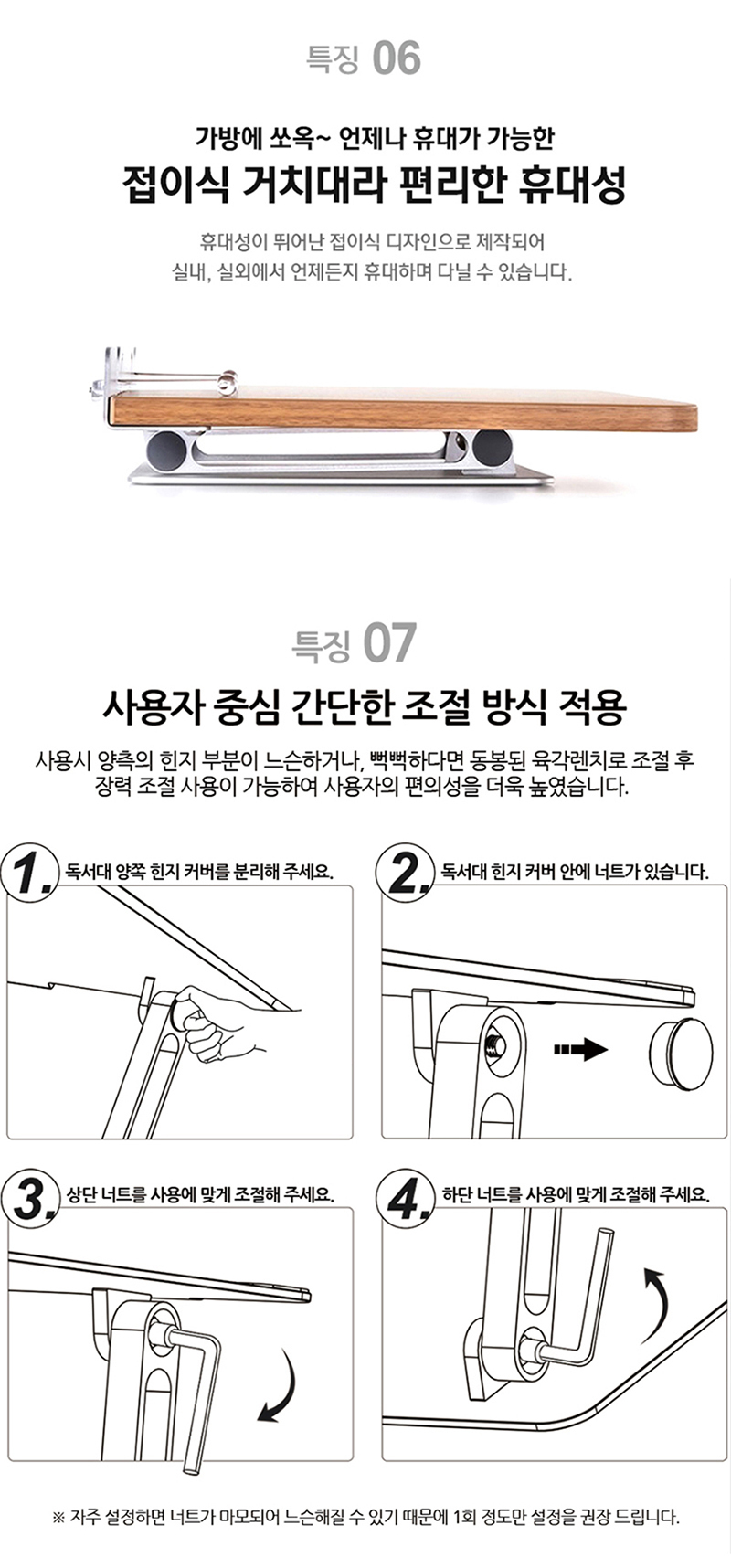 특징 06

가방에 쏘옥~ 언제나 휴대가 가능한
접이식 거치대라 편리한 휴대성

휴대성이 뛰어난 접이식 디자인으로 제작되어
실내, 실외에서 언제든지 휴대하며 다닐 수 있습니다.

특징 07

사용자 중심 간단한 조절 방식 적용

사용시 양측의 힌지 부분이 느슨하거나, 뻑뻑하다면 동봉된 육각렌치로 조절 후 장력 조절 사용이 가능하여 사용자의 편의성을 더욱 높였습니다.

1. 독서대 양쪽 힌지 커버를 분리해 주세요.

2. 독서대 힌지 커버 안에 너트가 있습니다.

3. 상단 너트를 사용에 맞게 조절해 주세요.

4. 하단 너트를 사용에 맞게 조절해 주세요.

※ 자주 설정하면 너트가 마모되어 느슨해질 수 있기 때문에 1회 정도만 설정을 권장 드립니다.