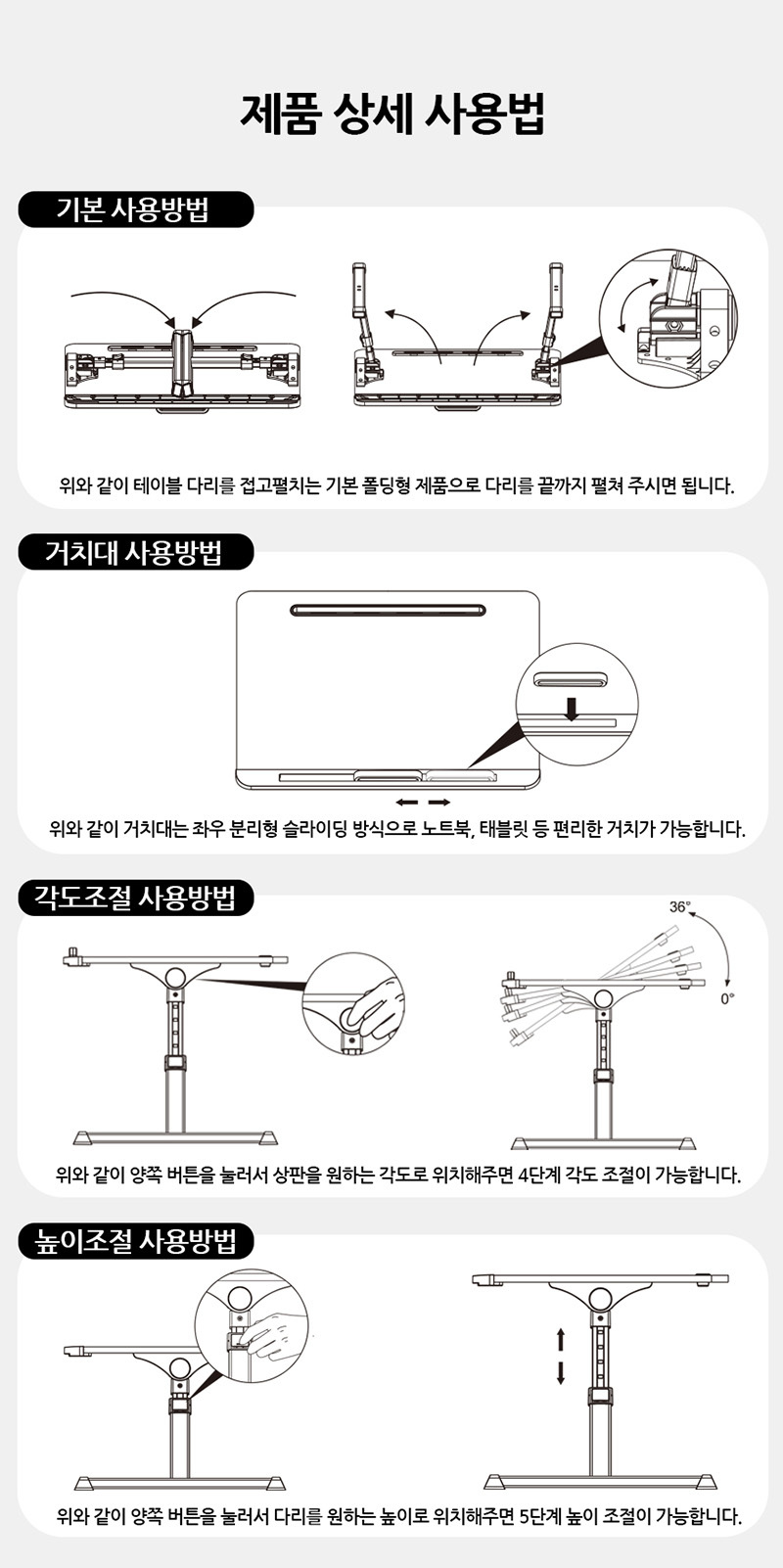 제품 상세 사용법

기본 사용방법

위와 같이 테이블 다리를 접고펼치는 기본 폴딩형 제품으로 다리를 끝까지 펼쳐 주시면 됩니다.

거치대 사용방법

위와 같이 거치대는 좌우 분리형 슬라이딩 방식으로 노트북, 태블릿 등 편리한 거치가 가능합니다.

각도조절 사용방법

36°

0°

위와 같이 양쪽 버튼을 눌러서 상판을 원하는 각도로 위치해주면 4단계 각도 조절이 가능합니다.

높이조절 사용방법

위와 같이 양쪽 버튼을 눌러서 다리를 원하는 높이로 위치해주면 5단계 높이 조절이 가능합니다.