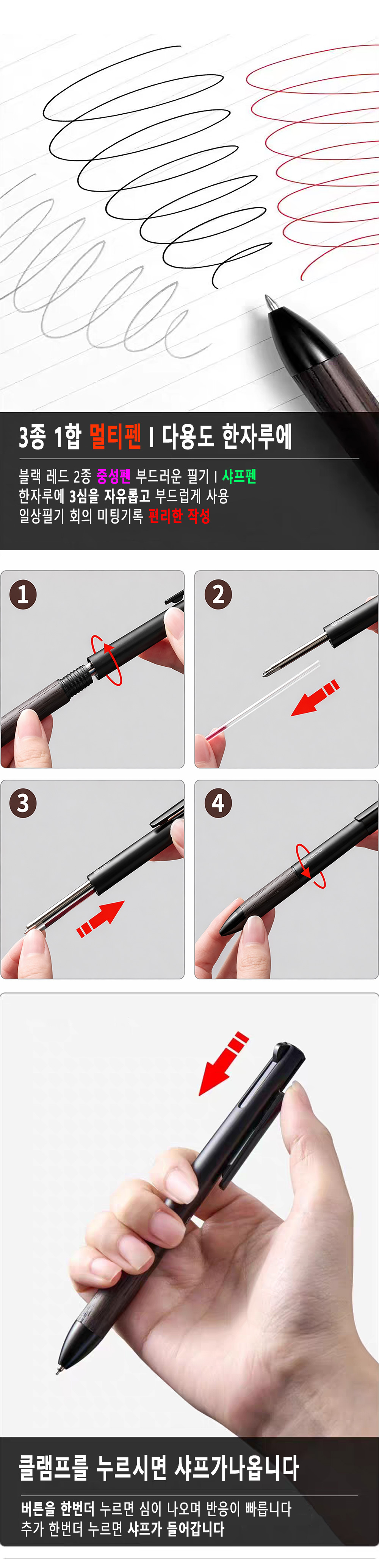 3종 1합 멀티펜 I 다용도 한자루에

블랙 레드 2종 중성펜 부드러운 필기 I 샤프펜
한자루에 3심을 자유롭고 부드럽게 사용
일상필기 회의 미팅기록 편리한 작성

1

2

3

4

클램프를 누르시면 샤프가나옵니다

버튼을 한번더 누르면 심이 나오며 반응이 빠릅니다
추가 한번더 누르면 샤프가 들어갑니다