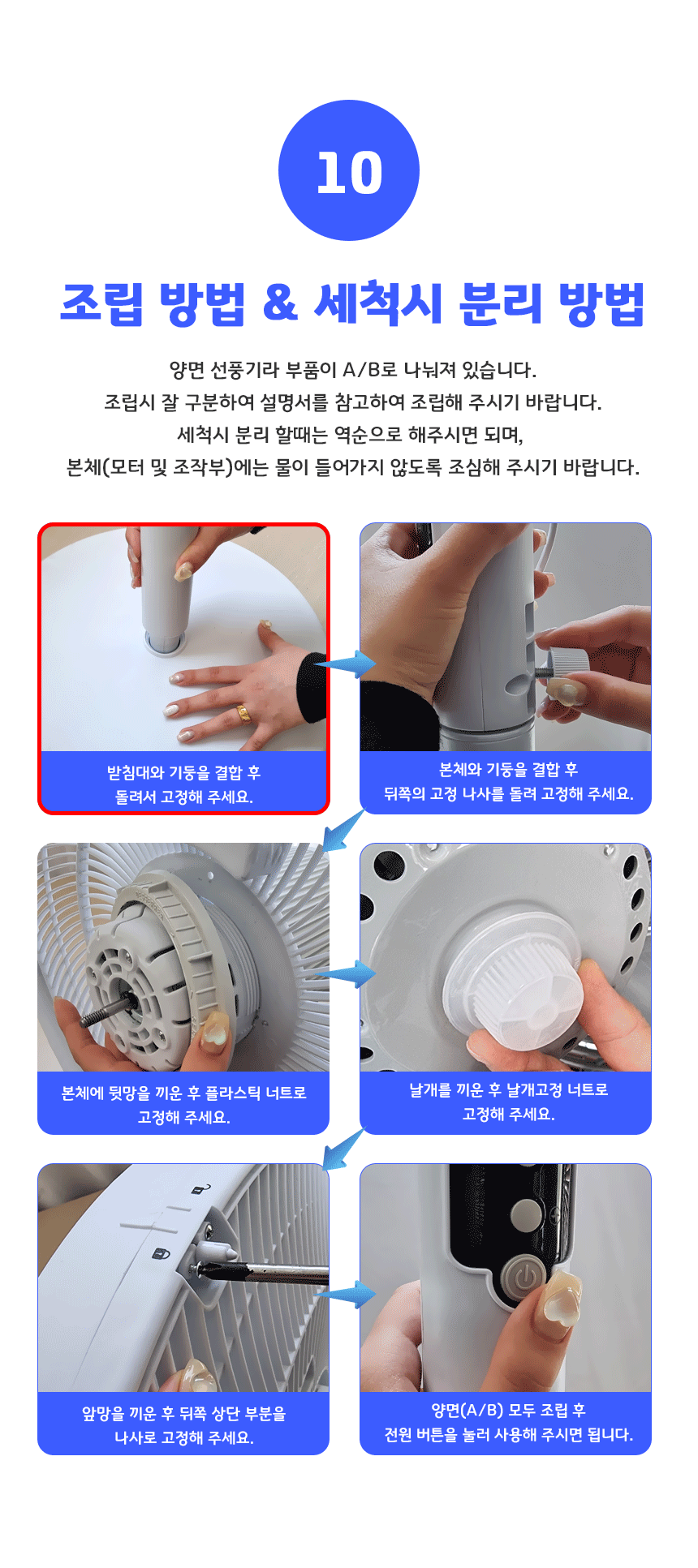 10

조립 방법 & 세척시 분리 방법

양면 선풍기라 부품이 A/B로 나눠져 있습니다.
조립시 잘 구분하여 설명서를 참고하여 조립해 주시기 바랍니다.
세척시 분리 할때는 역순으로 해주시면 되며,
본체(모터 및 조작부)에는 물이 들어가지 않도록 조심해 주시기 바랍니다.

받침대와 기둥을 결합 후
돌려서 고정해 주세요.

본체와 기둥을 결합 후
뒤쪽의 고정 나사를 돌려 고정해 주세요.

본체에 뒷망을 끼운 후 플라스틱 너트로
고정해 주세요.

날개를 끼운 후 날개고정 너트로
고정해 주세요.

앞망을 끼운 후 뒤쪽 상단 부분을
나사로 고정해 주세요.

양면(A/B) 모두 조립 후
전원 버튼을 눌러 사용해 주시면 됩니다.