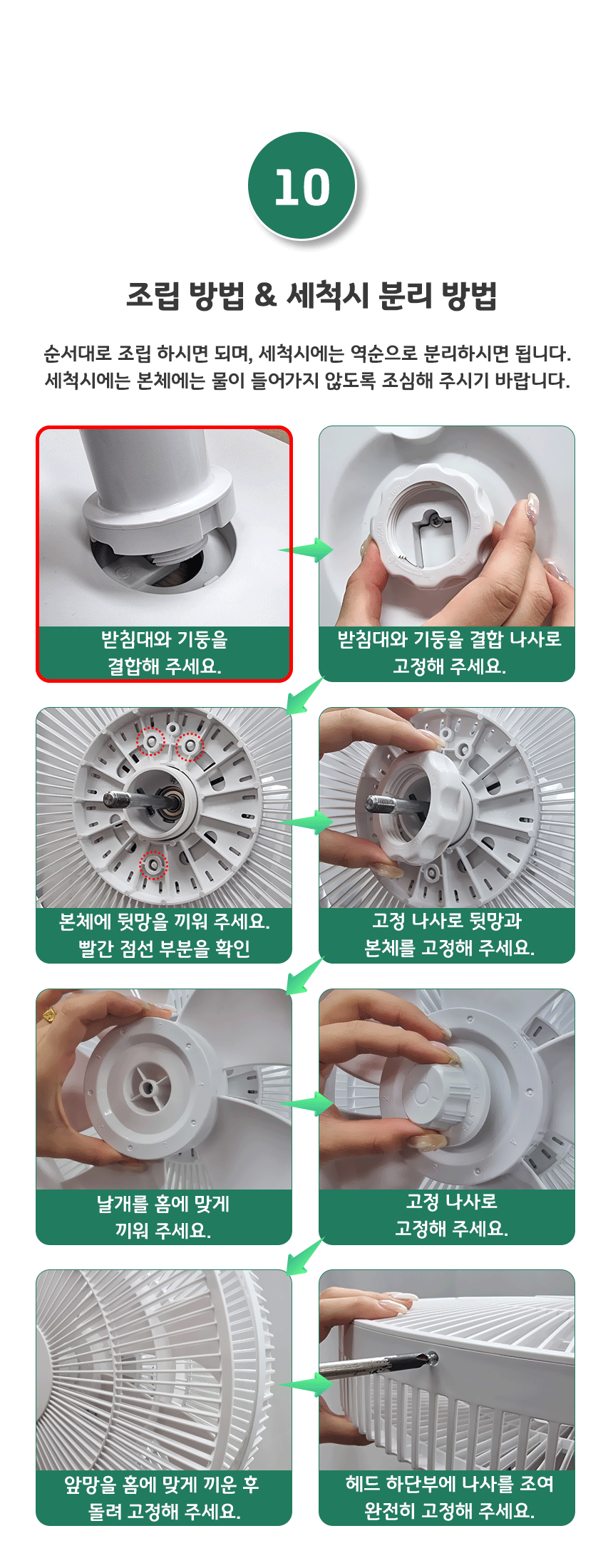 10

조립 방법 & 세척시 분리 방법

순서대로 조립 하시면 되며, 세척시에는 역순으로 분리하시면 됩니다. 세척시에는 본체에는 물이 들어가지 않도록 조심해 주시기 바랍니다.

받침대와 기둥을 결합해 주세요.

받침대와 기둥을 결합 나사로 고정해 주세요.

본체에 뒷망을 끼워 주세요. 빨간 점선 부분을 확인

고정 나사로 뒷망과 본체를 고정해 주세요.

날개를 홈에 맞게 끼워 주세요.

고정 나사로 고정해 주세요.

앞망을 홈에 맞게 끼운 후 돌려 고정해 주세요.

헤드 하단부에 나사를 조여 완전히 고정해 주세요.