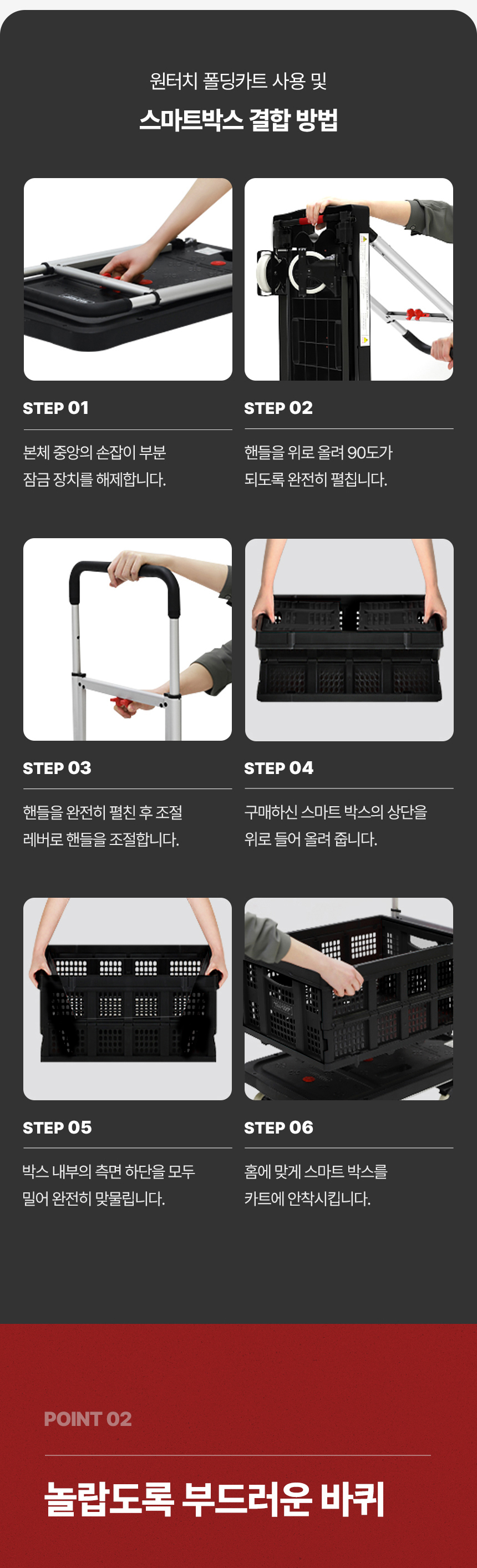 원터치 폴딩카트 사용 및

스마트박스 결합 방법

STEP 01

본체 중앙의 손잡이 부분 잠금 장치를 해제합니다.

STEP 02

핸들을 위로 올려 90도가 되도록 완전히 펼칩니다.

STEP 03

핸들을 완전히 펼친 후 조절 레버로 핸들을 조절합니다.

STEP 04

구매하신 스마트 박스의 상단을 위로 들어 올려 줍니다.

STEP 05

박스 내부의 측면 하단을 모두 밀어 완전히 맞물립니다.

STEP 06

홈에 맞게 스마트 박스를 카트에 안착시킵니다.

POINT 02

놀랍도록 부드러운 바퀴