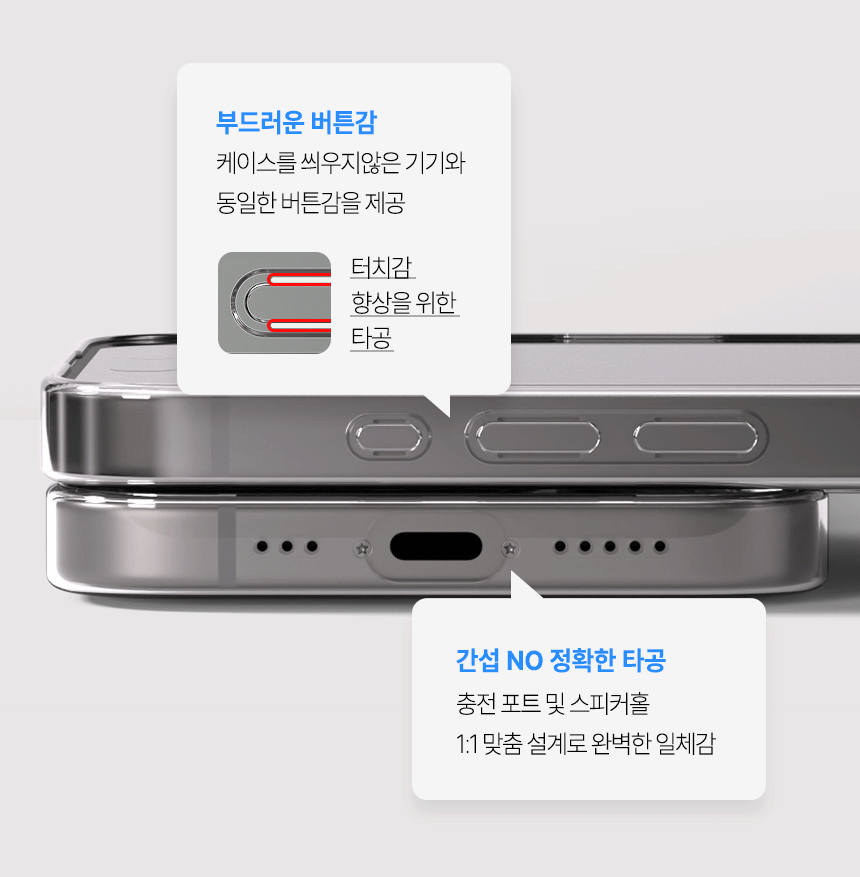 부드러운 버튼감
케이스를 씌우지않은 기기와 동일한 버튼감을 제공

터치감 향상을 위한 타공

간섭 NO 정확한 타공
충전 포트 및 스피커홀 1:1 맞춤 설계로 완벽한 일체감