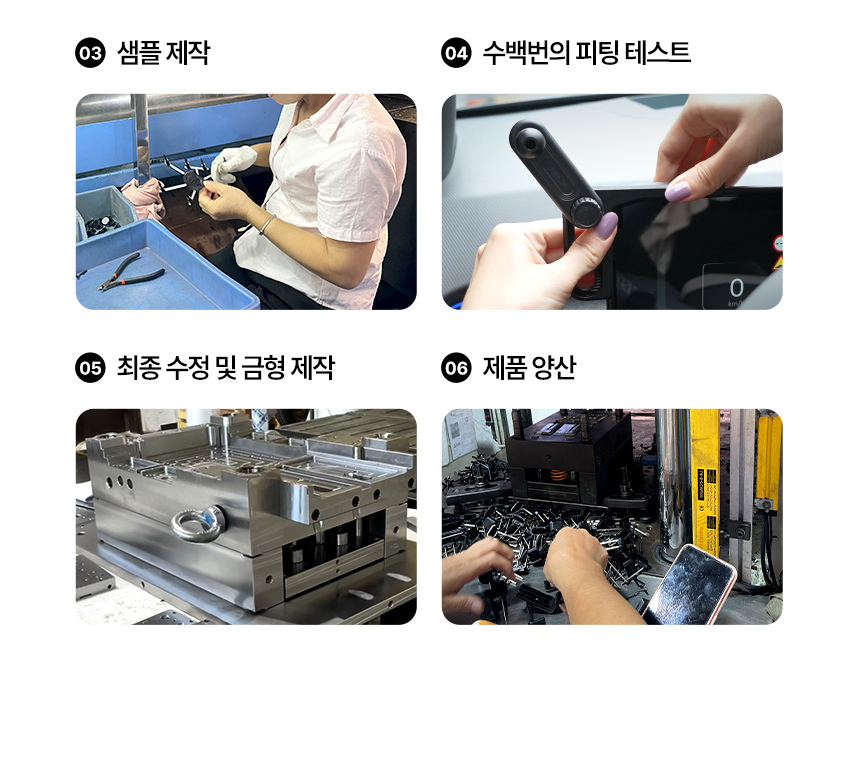 03 샘플 제작

04 수백번의 피팅 테스트

0

05 최종 수정 및 금형 제작

06 제품 양산