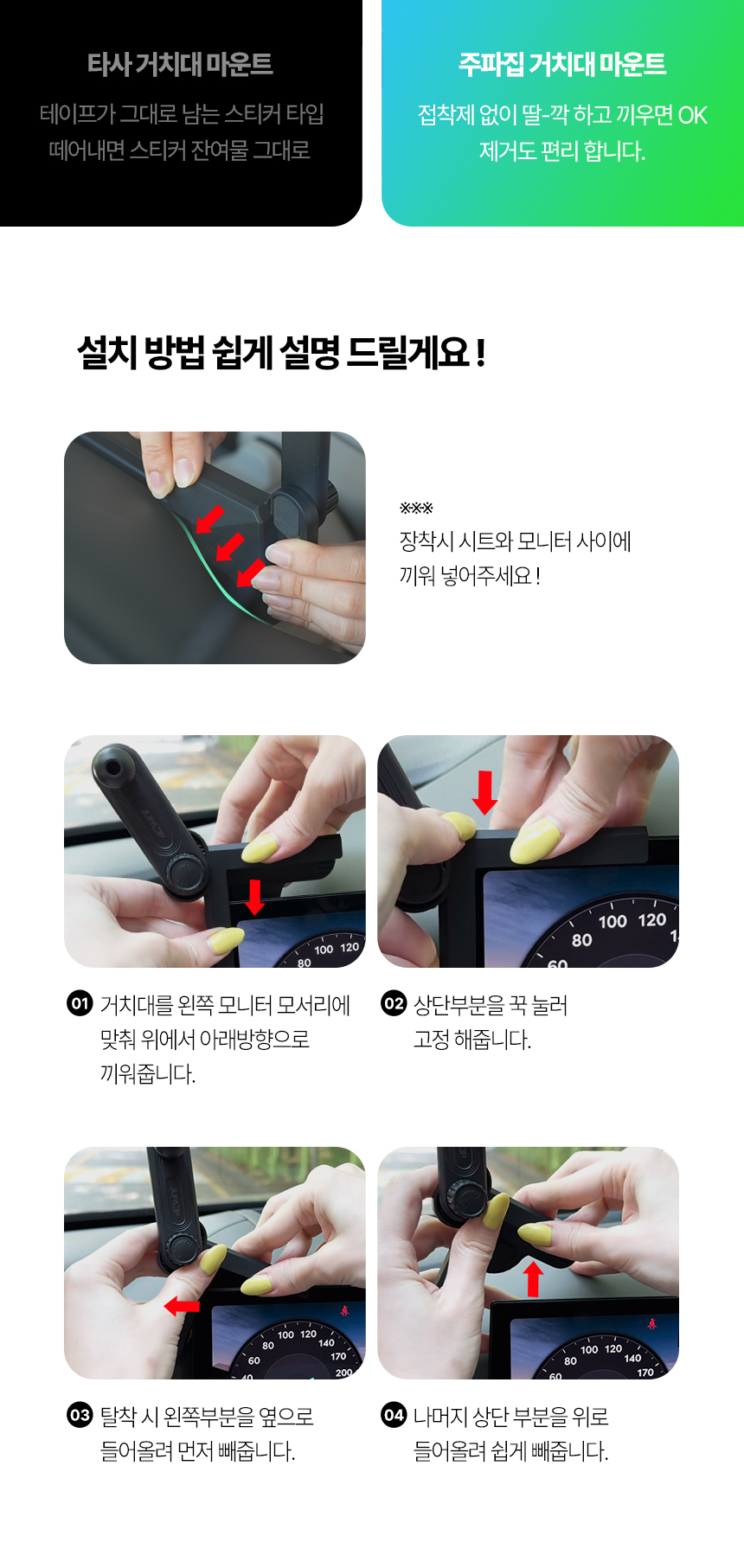 타사 거치대 마운트

테이프가 그대로 남는 스티커 타입
떼어내면 스티커 잔여물 그대로

주파집 거치대 마운트

접착제 없이 딸-깍 하고 끼우면 OK
제거도 편리 합니다.

설치 방법 쉽게 설명 드릴게요 !

※※※
장착시 시트와 모니터 사이에
끼워 넣어주세요 !

100 120
80

100 120
80
60

01 거치대를 왼쪽 모니터 모서리에 맞춰 위에서 아래방향으로 끼워줍니다.

02 상단부분을 꾹 눌러 고정 해줍니다.

100 120
80 140
60 170
200

100 120
80 140
60 170

03 탈착 시 왼쪽부분을 옆으로 들어올려 먼저 빼줍니다.

04 나머지 상단 부분을 위로 들어올려 쉽게 빼줍니다.