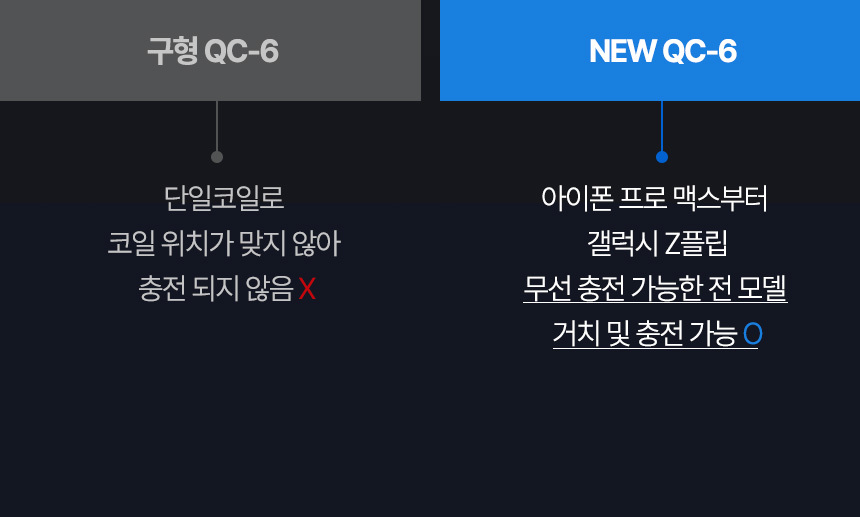 구형 QC-6

단일코일로
코일 위치가 맞지 않아
충전 되지 않음 X

NEW QC-6

아이폰 프로 맥스부터
갤럭시 Z플립
무선 충전 가능한 전 모델
거치 및 충전 가능 O