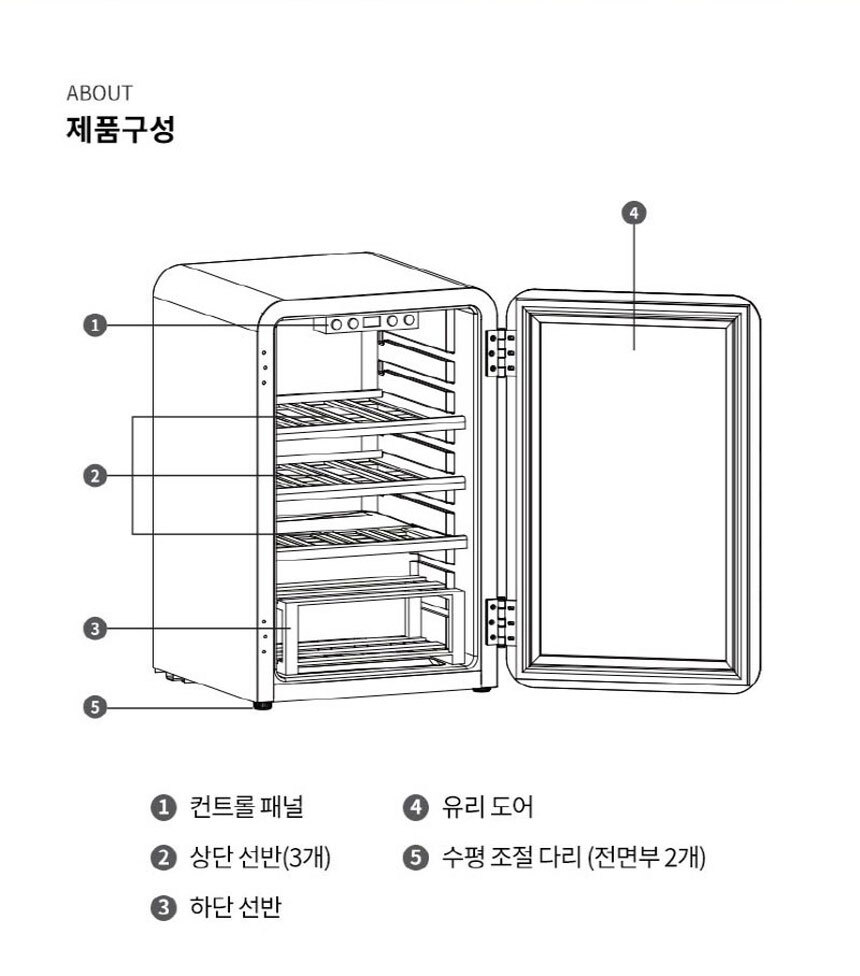 ABOUT
제품구성

4
1
2
3
5

1 컨트롤 패널
2 상단 선반(3개)
3 하단 선반
4 유리 도어
5 수평 조절 다리 (전면부 2개)