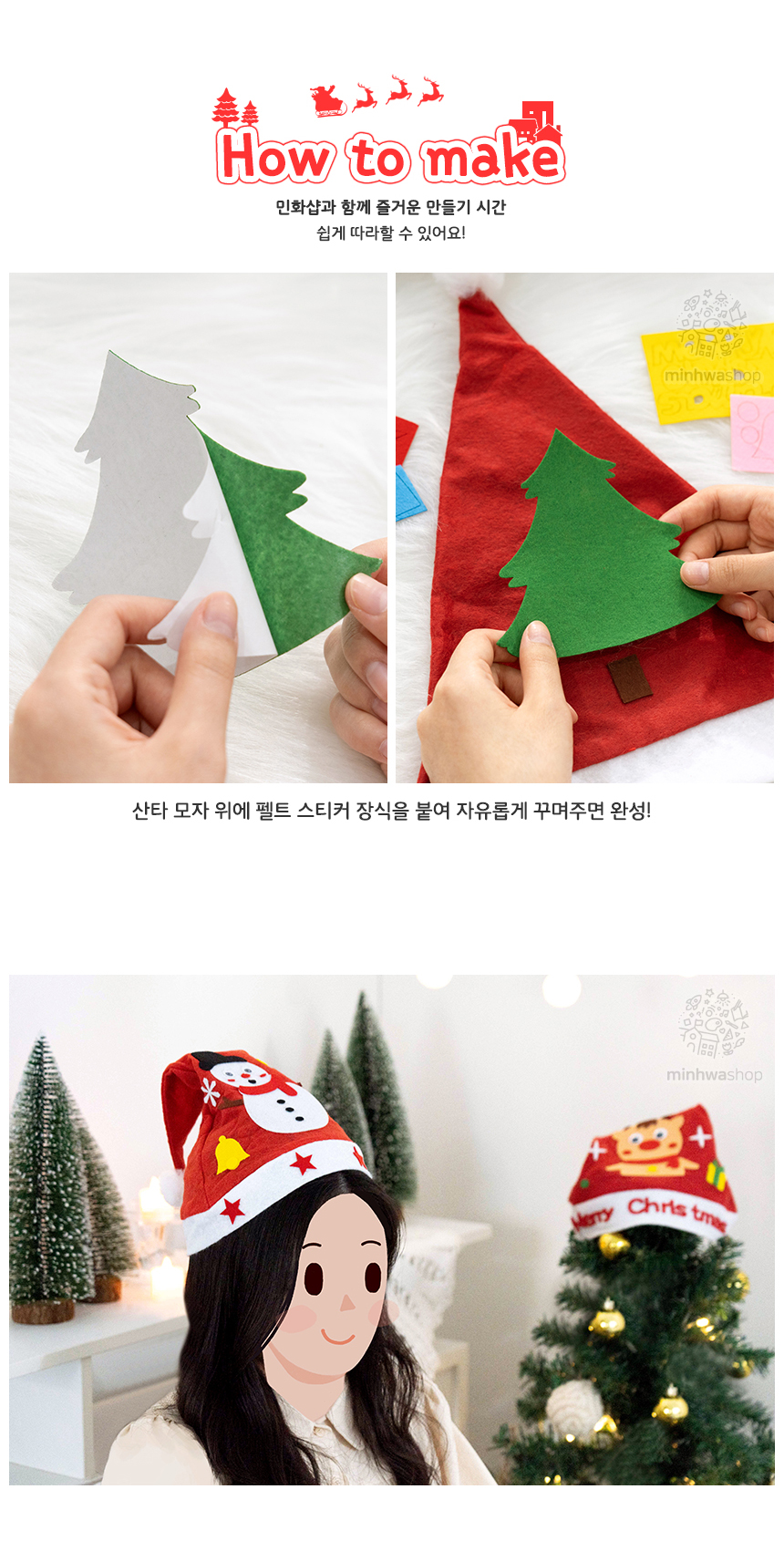 How to make

민화샵과 함께 즐거운 만들기 시간
쉽게 따라할 수 있어요!

minhwashop

산타 모자 위에 펠트 스티커 장식을 붙여 자유롭게 꾸며주면 완성!

minhwashop

Merry Christmas