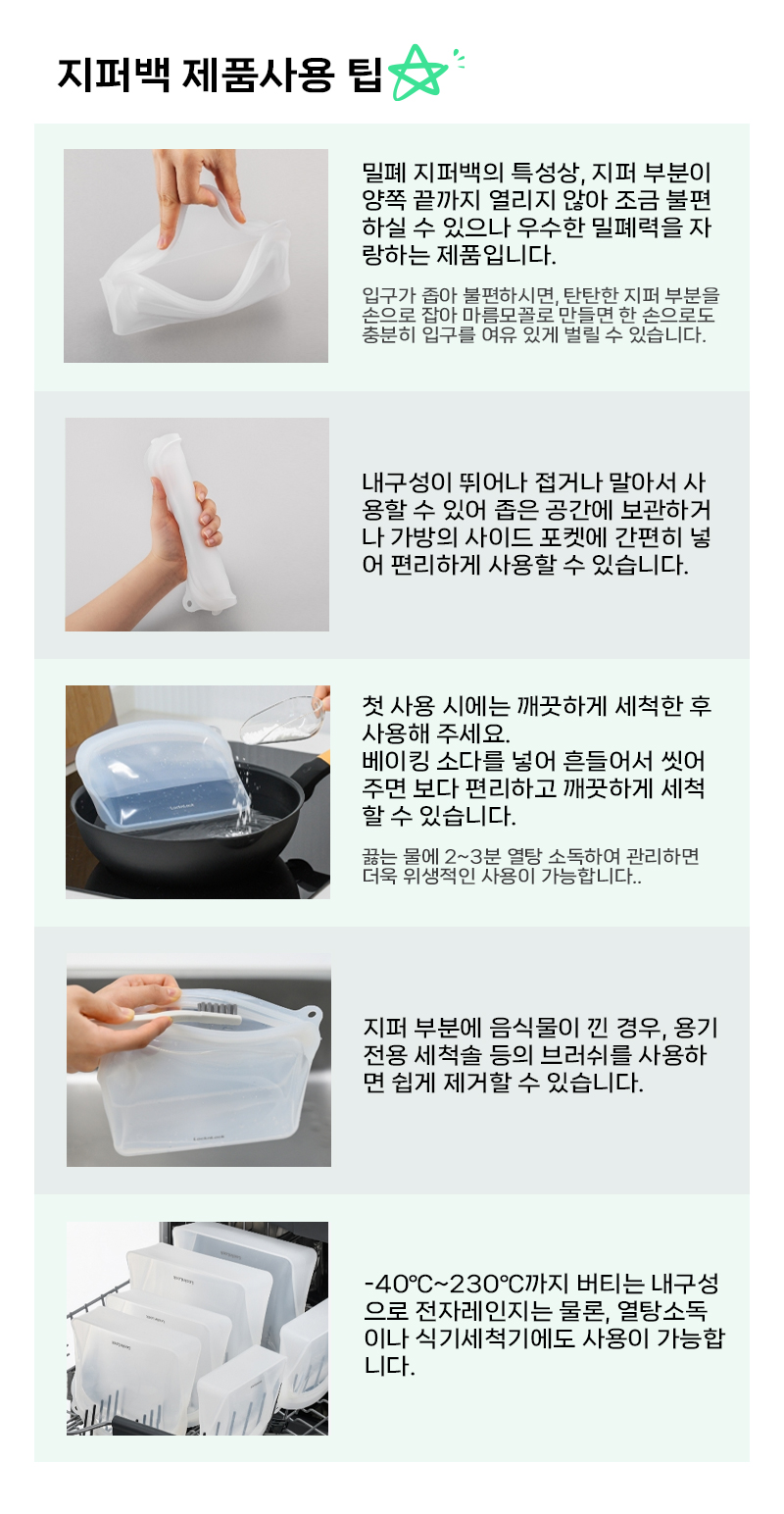 지퍼백 제품사용 팁

밀폐 지퍼백의 특성상, 지퍼 부분이 양쪽 끝까지 열리지 않아 조금 불편하실 수 있으나 우수한 밀폐력을 자랑하는 제품입니다.

입구가 좁아 불편하시면, 탄탄한 지퍼 부분을 손으로 잡아 마름모꼴로 만들면 한 손으로도 충분히 입구를 여유 있게 벌릴 수 있습니다.

내구성이 뛰어나 접거나 말아서 사용할 수 있어 좁은 공간에 보관하거나 가방의 사이드 포켓에 간편히 넣어 편리하게 사용할 수 있습니다.

첫 사용 시에는 깨끗하게 세척한 후 사용해 주세요.
베이킹 소다를 넣어 흔들어서 씻어주면 보다 편리하고 깨끗하게 세척할 수 있습니다.

끓는 물에 2~3분 열탕 소독하여 관리하면 더욱 위생적인 사용이 가능합니다..

지퍼 부분에 음식물이 낀 경우, 용기 전용 세척솔 등의 브러쉬를 사용하면 쉽게 제거할 수 있습니다.

-40℃~230℃까지 버티는 내구성으로 전자레인지는 물론, 열탕소독이나 식기세척기에도 사용이 가능합니다.