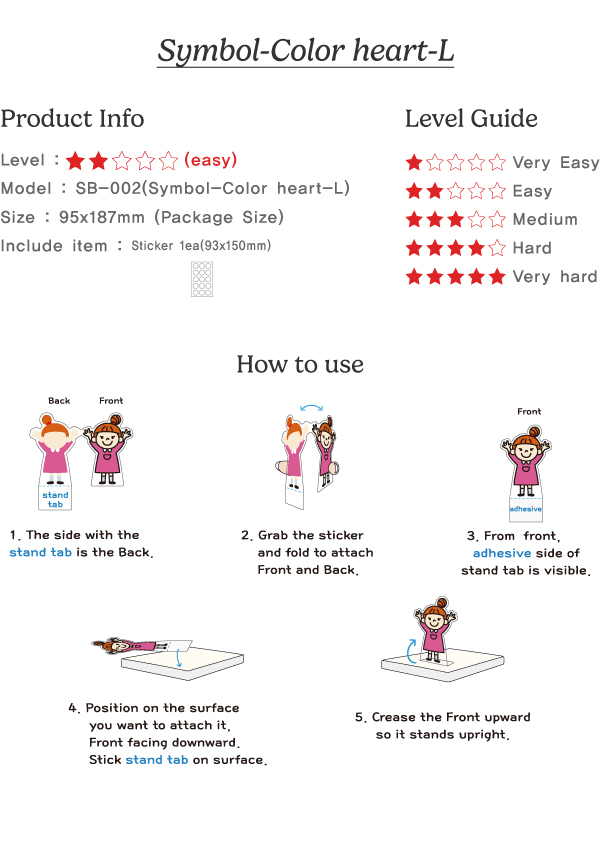 Symbol-Color heart-L

Product Info

Level : ★★☆☆☆ (easy)
Model : SB-002(Symbol-Color heart-L)
Size : 95x187mm (Package Size)
Include item : Sticker 1ea(93x150mm)

Level Guide

★☆☆☆☆ Very Easy
★★☆☆☆ Easy
★★★☆☆ Medium
★★★★☆ Hard
★★★★★ Very hard

How to use

Back Front

stand tab

1. The side with the stand tab is the Back.

2. Grab the sticker and fold to attach Front and Back.

Front

adhesive

3. From front, adhesive side of stand tab is visible.

4. Position on the surface you want to attach it, Front facing downward. Stick stand tab on surface.

5. Crease the Front upward so it stands upright.