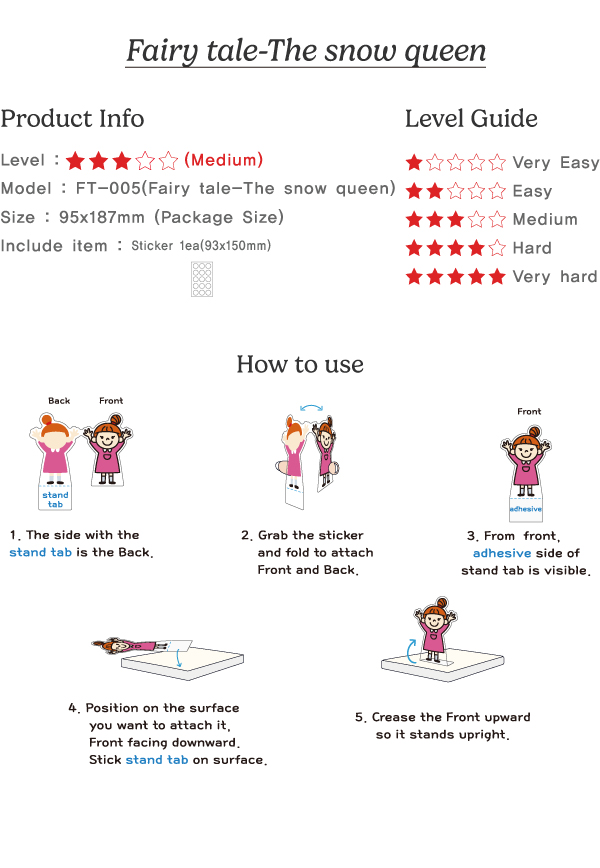 Fairy tale-The snow queen

Product Info

Level : ★★★☆☆ (Medium)
Model : FT-005(Fairy tale-The snow queen)
Size : 95x187mm (Package Size)
Include item : Sticker 1ea(93x150mm)

Level Guide

★☆☆☆☆ Very Easy
★★☆☆☆ Easy
★★★☆☆ Medium
★★★★☆ Hard
★★★★★ Very hard

How to use

Back Front

stand tab

1. The side with the stand tab is the Back.

2. Grab the sticker and fold to attach Front and Back.

Front

adhesive

3. From front, adhesive side of stand tab is visible.

4. Position on the surface you want to attach it, Front facing downward. Stick stand tab on surface.

5. Crease the Front upward so it stands upright.