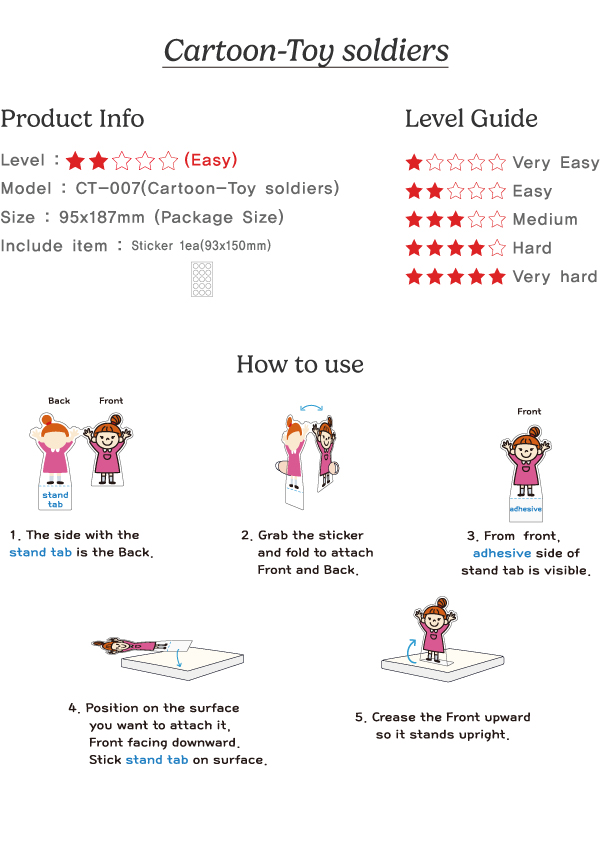 Cartoon-Toy soldiers

Product Info

Level : ★★☆☆☆ (Easy)

Model : CT-007(Cartoon-Toy soldiers)

Size : 95x187mm (Package Size)

Include item : Sticker 1ea(93x150mm)

Level Guide

★☆☆☆☆ Very Easy

★★☆☆☆ Easy

★★★☆☆ Medium

★★★★☆ Hard

★★★★★ Very hard

How to use

Back

Front

stand tab

1. The side with the stand tab is the Back.

2. Grab the sticker and fold to attach Front and Back.

Front

adhesive

3. From front, adhesive side of stand tab is visible.

4. Position on the surface you want to attach it, Front facing downward. Stick stand tab on surface.

5. Crease the Front upward so it stands upright.