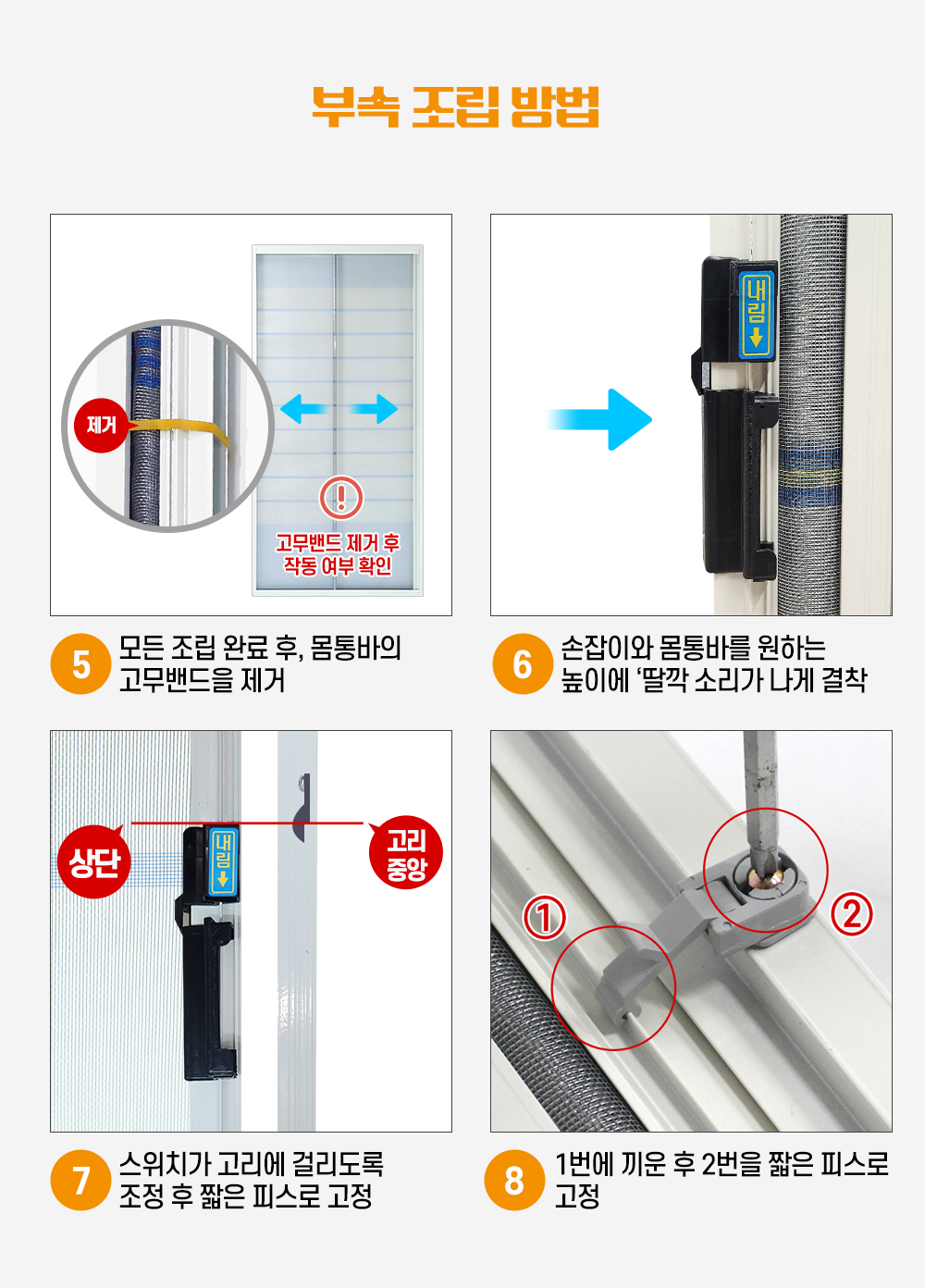 부속 조립 방법

제거

고무밴드 제거 후
작동 여부 확인

5 모든 조립 완료 후, 몸통바의 고무밴드을 제거

내림

6 손잡이와 몸통바를 원하는 높이에 '딸깍 소리가 나게 결착

상단

내림

고리 중앙

7 스위치가 고리에 걸리도록 조정 후 짧은 피스로 고정

①

②

8 1번에 끼운 후 2번을 짧은 피스로 고정