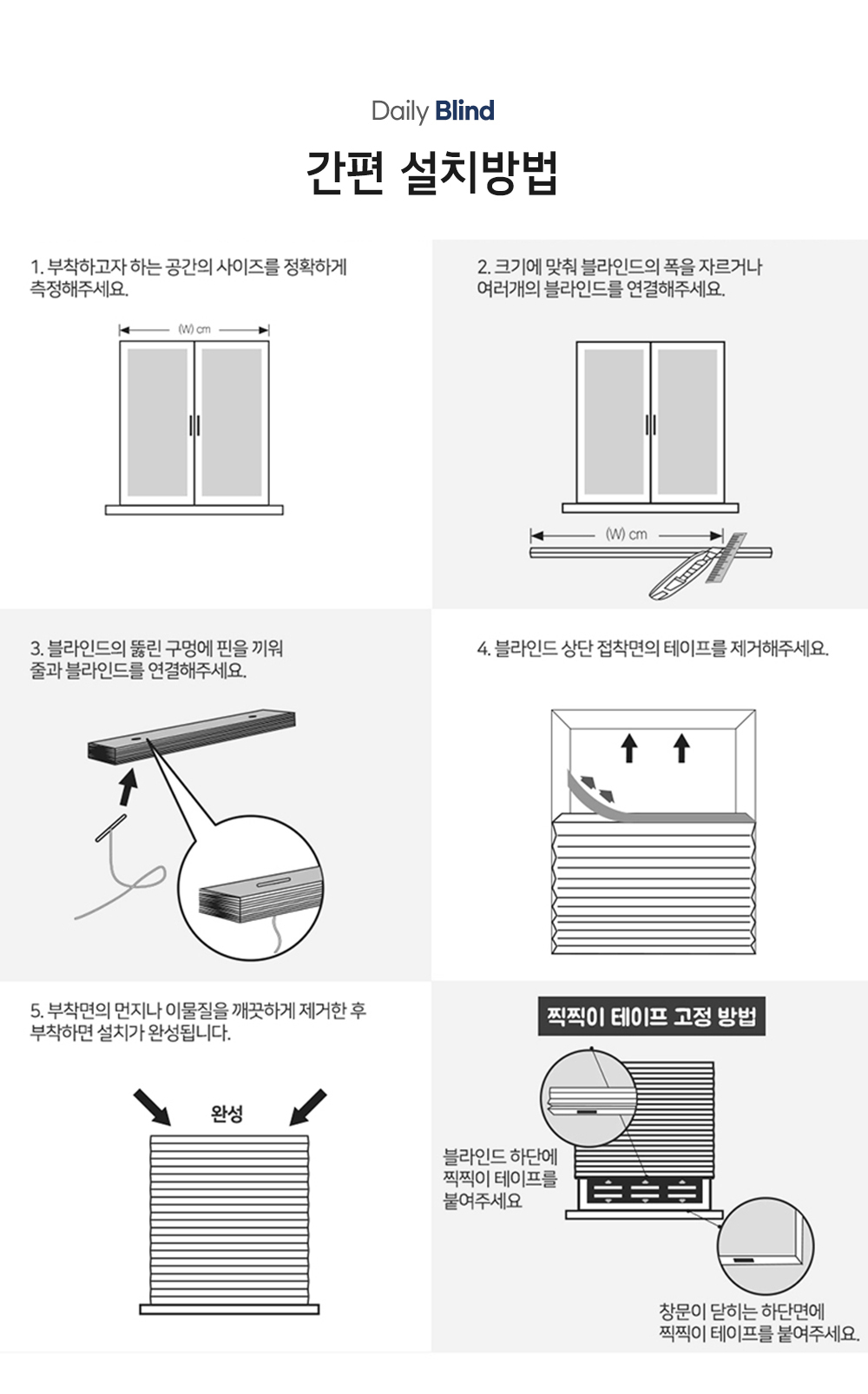 Daily Blind

간편 설치방법

1. 부착하고자 하는 공간의 사이즈를 정확하게 측정해주세요.

(W) cm

2. 크기에 맞춰 블라인드의 폭을 자르거나 여러개의 블라인드를 연결해주세요.

(W) cm

3. 블라인드의 뚫린 구멍에 핀을 끼워 줄과 블라인드를 연결해주세요.

4. 블라인드 상단 접착면의 테이프를 제거해주세요.

5. 부착면의 먼지나 이물질을 깨끗하게 제거한 후 부착하면 설치가 완성됩니다.

완성

찍찍이 테이프 고정 방법

블라인드 하단에 찍찍이 테이프를 붙여주세요

창문이 닫히는 하단면에 찍찍이 테이프를 붙여주세요.