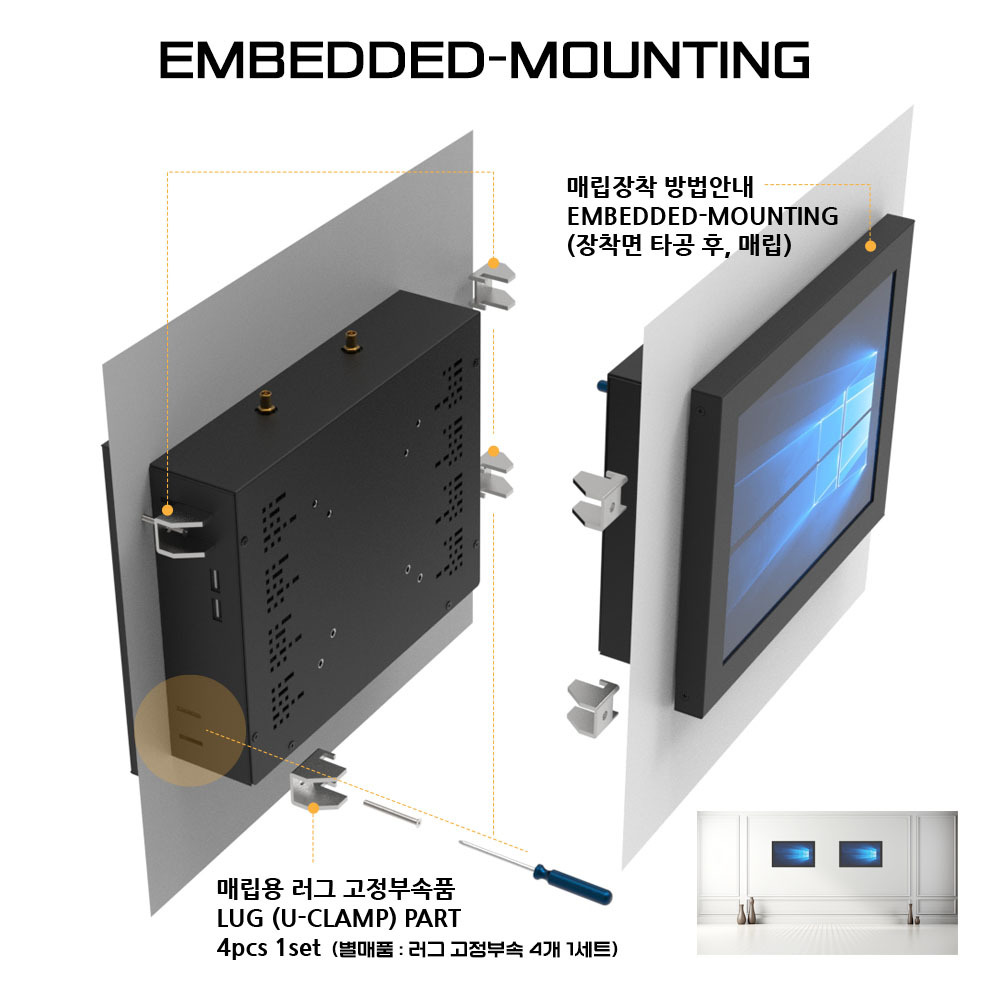 EMBEDDED-MOUNTING

매립장착 방법안내
EMBEDDED-MOUNTING
(장착면 타공 후, 매립)

매립용 러그 고정부속품
LUG (U-CLAMP) PART
4pcs 1set (별매품 : 러그 고정부속 4개 1세트)