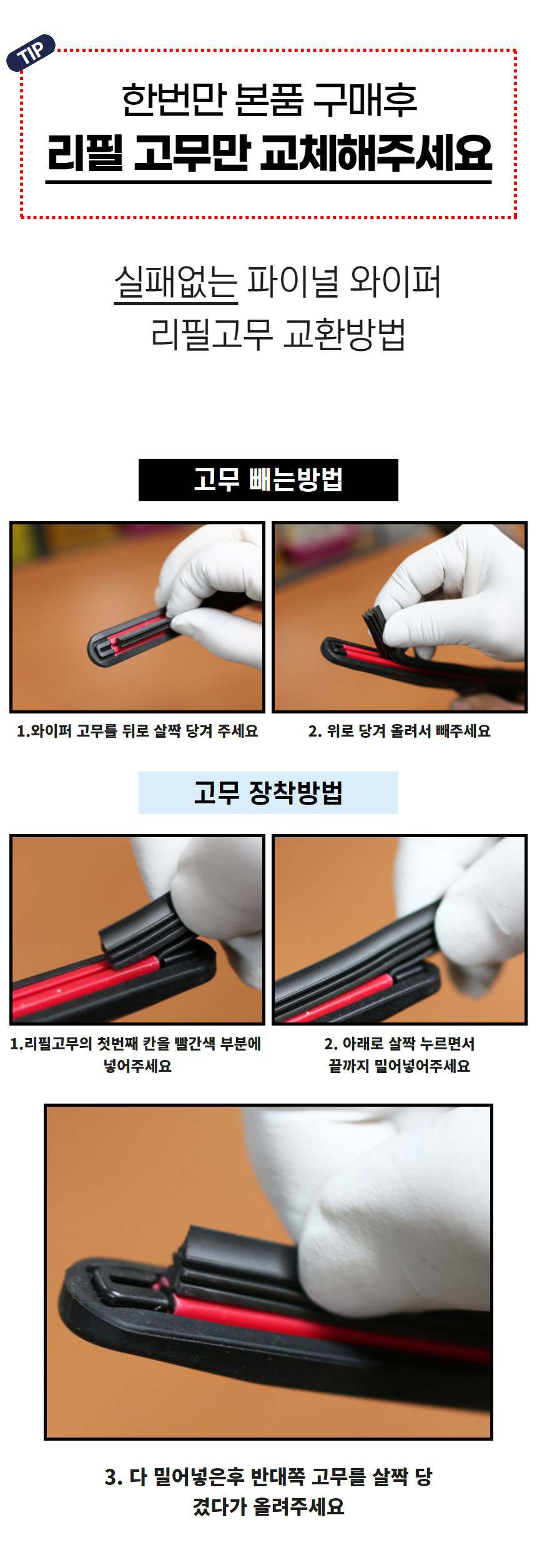 TIP

한번만 본품 구매후
리필 고무만 교체해주세요

실패없는 파이널 와이퍼
리필고무 교환방법

고무 빼는방법

1.와이퍼 고무를 뒤로 살짝 당겨 주세요

2. 위로 당겨 올려서 빼주세요

고무 장착방법

1.리필고무의 첫번째 칸을 빨간색 부분에 넣어주세요

2. 아래로 살짝 누르면서 끝까지 밀어넣어주세요

3. 다 밀어넣은후 반대쪽 고무를 살짝 당겼다가 올려주세요