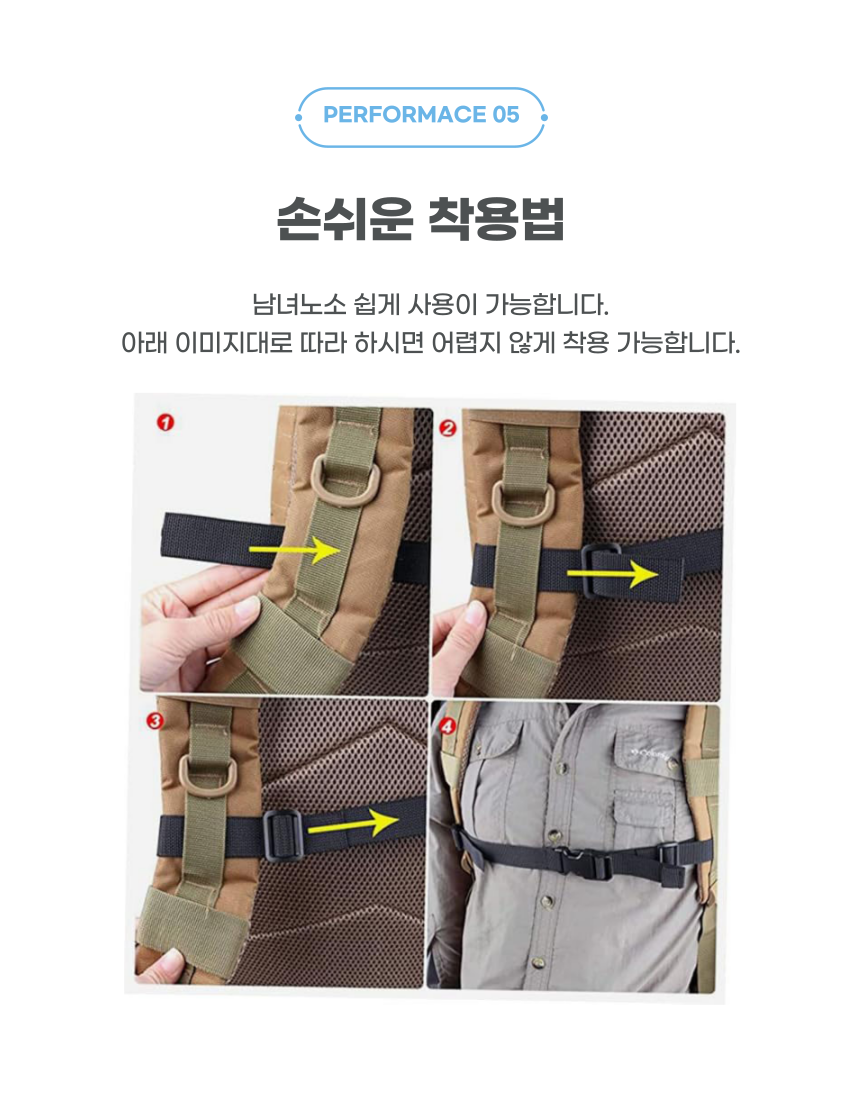 PERFORMACE 05

손쉬운 착용법

남녀노소 쉽게 사용이 가능합니다.
아래 이미지대로 따라 하시면 어렵지 않게 착용 가능합니다.

1

2

3

4