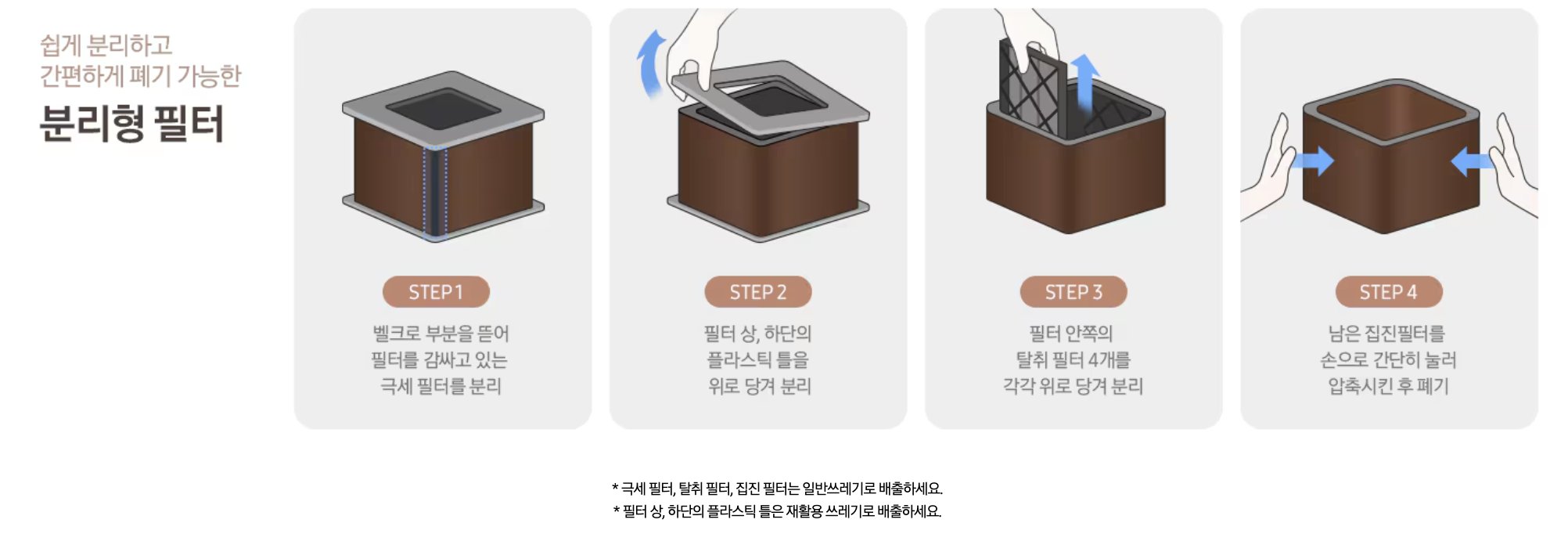 쉽게 분리하고
간편하게 폐기 가능한

분리형 필터

STEP 1

벨크로 부분을 뜯어
필터를 감싸고 있는
극세 필터를 분리

STEP 2

필터 상, 하단의
플라스틱 틀을
위로 당겨 분리

STEP 3

필터 안쪽의
탈취 필터 4개를
각각 위로 당겨 분리

STEP 4

남은 집진필터를
손으로 간단히 눌러
압축시킨 후 폐기

* 극세 필터, 탈취 필터, 집진 필터는 일반쓰레기로 배출하세요.
* 필터 상, 하단의 플라스틱 틀은 재활용 쓰레기로 배출하세요.