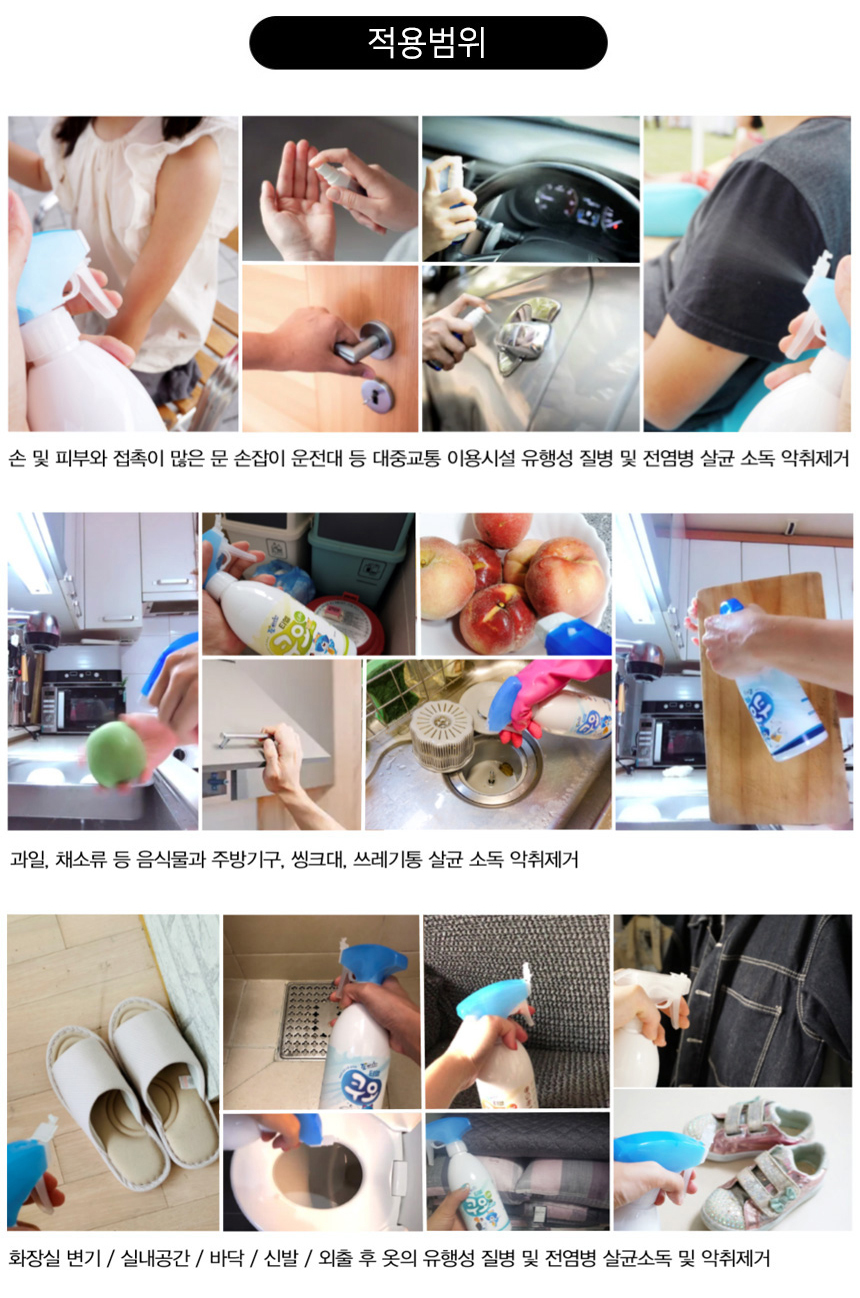 적용범위

손 및 피부와 접촉이 많은 문 손잡이 운전대 등 대중교통 이용시설 유행성 질병 및 전염병 살균 소독 악취제거

과일, 채소류 등 음식물과 주방기구, 씽크대, 쓰레기통 살균 소독 악취제거

화장실 변기 / 실내공간 / 바닥 / 신발 / 외출 후 옷의 유행성 질병 및 전염병 살균소독 및 악취제거