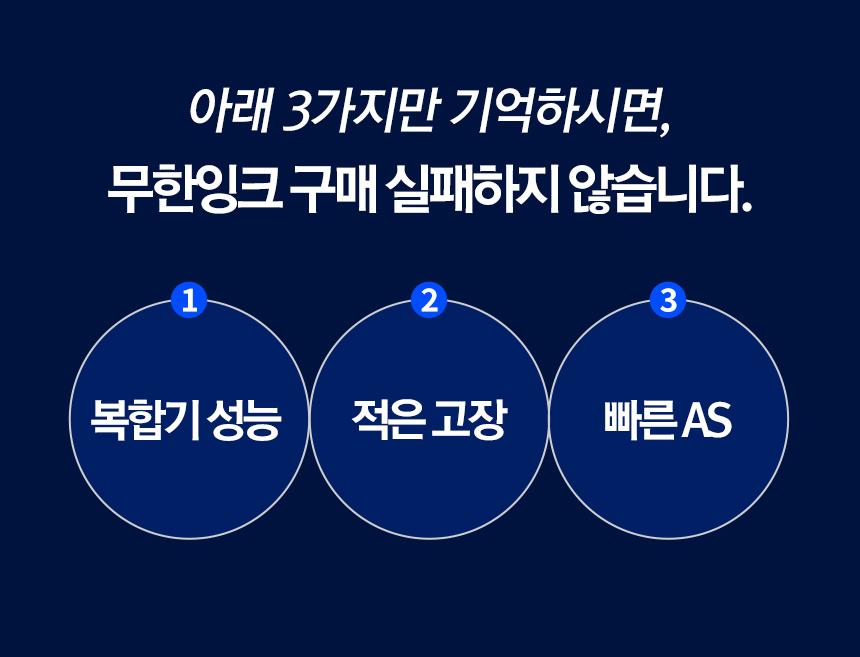 아래 3가지만 기억하시면,
무한잉크 구매 실패하지 않습니다.

1
복합기 성능

2
적은 고장

3
빠른 AS