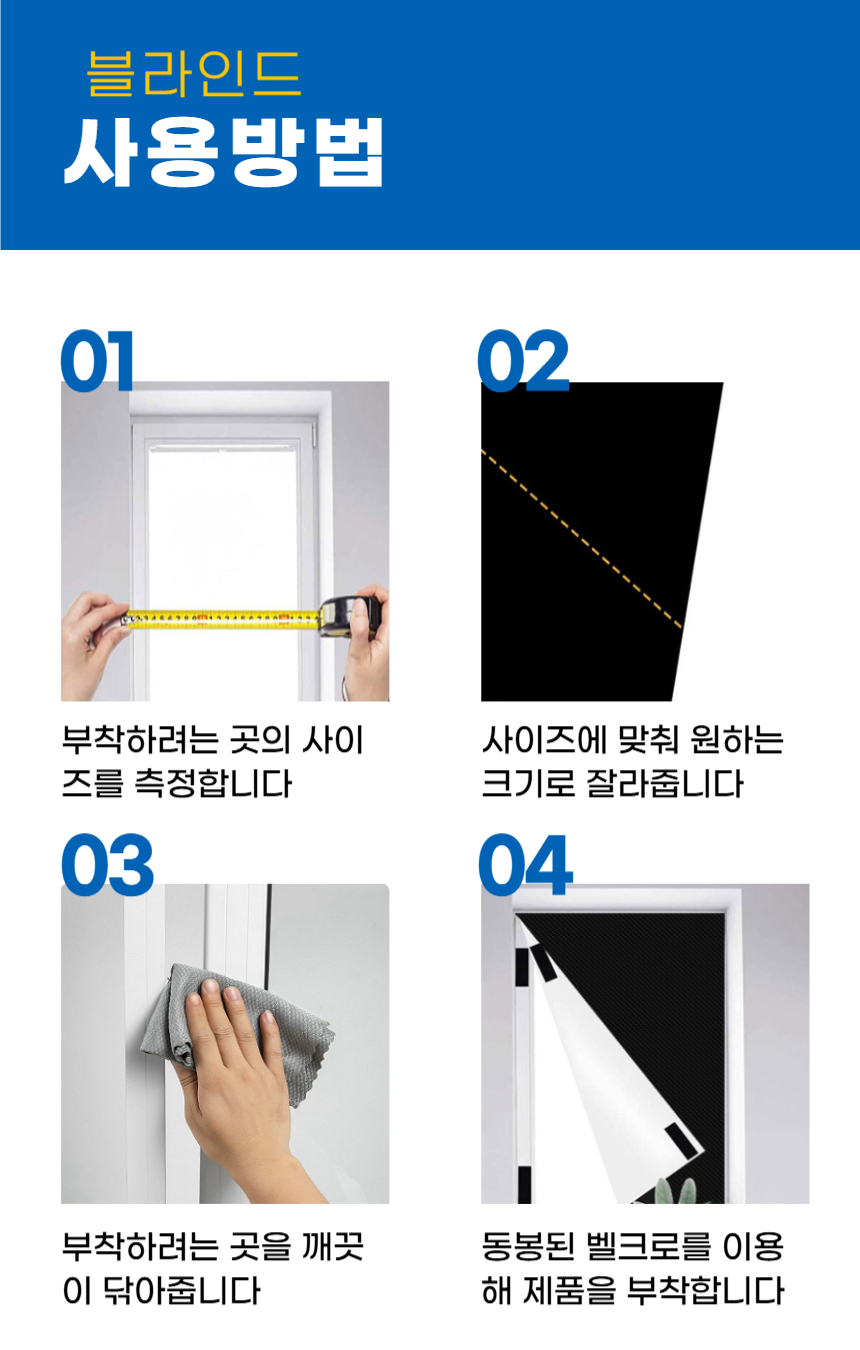 블라인드
사용방법

01

부착하려는 곳의 사이즈를 측정합니다

02

사이즈에 맞춰 원하는 크기로 잘라줍니다

03

부착하려는 곳을 깨끗이 닦아줍니다

04

동봉된 벨크로를 이용해 제품을 부착합니다