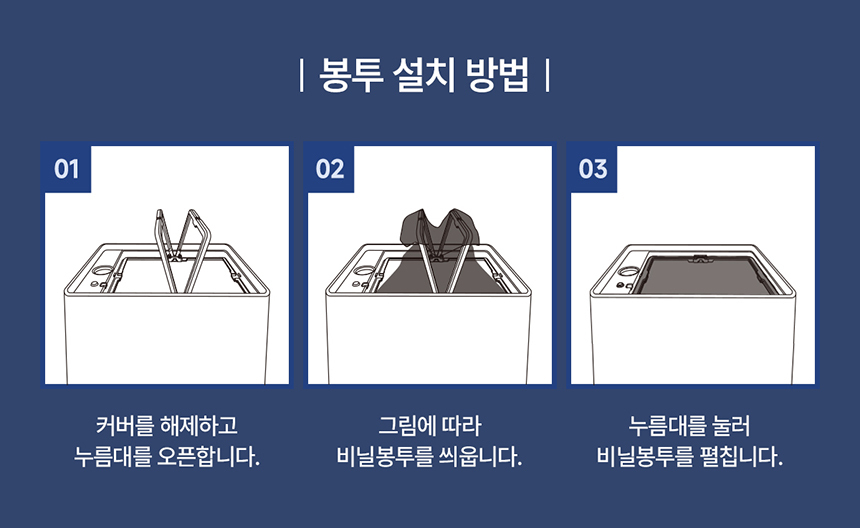 | 봉투 설치 방법 |

01

커버를 해제하고 누름대를 오픈합니다.

02

그림에 따라 비닐봉투를 씌웁니다.

03

누름대를 눌러 비닐봉투를 펼칩니다.