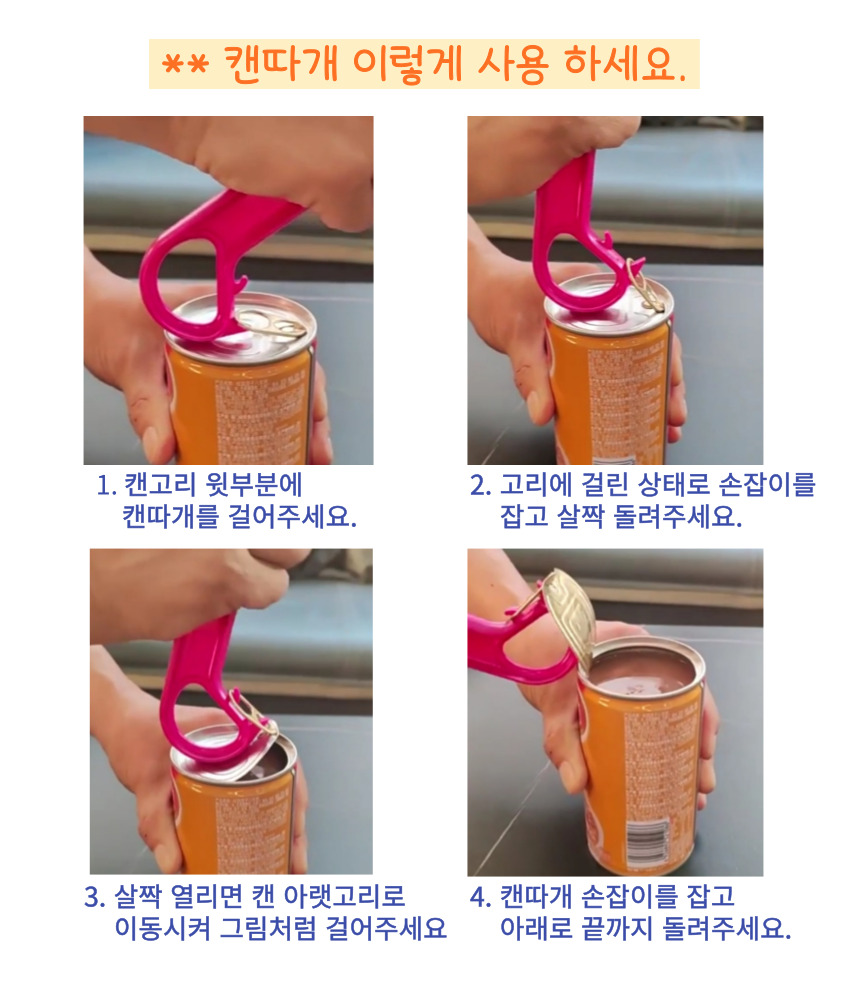 ** 캔따개 이렇게 사용 하세요.

1. 캔고리 윗부분에 캔따개를 걸어주세요.

2. 고리에 걸린 상태로 손잡이를 잡고 살짝 돌려주세요.

3. 살짝 열리면 캔 아랫고리로 이동시켜 그림처럼 걸어주세요

4. 캔따개 손잡이를 잡고 아래로 끝까지 돌려주세요.