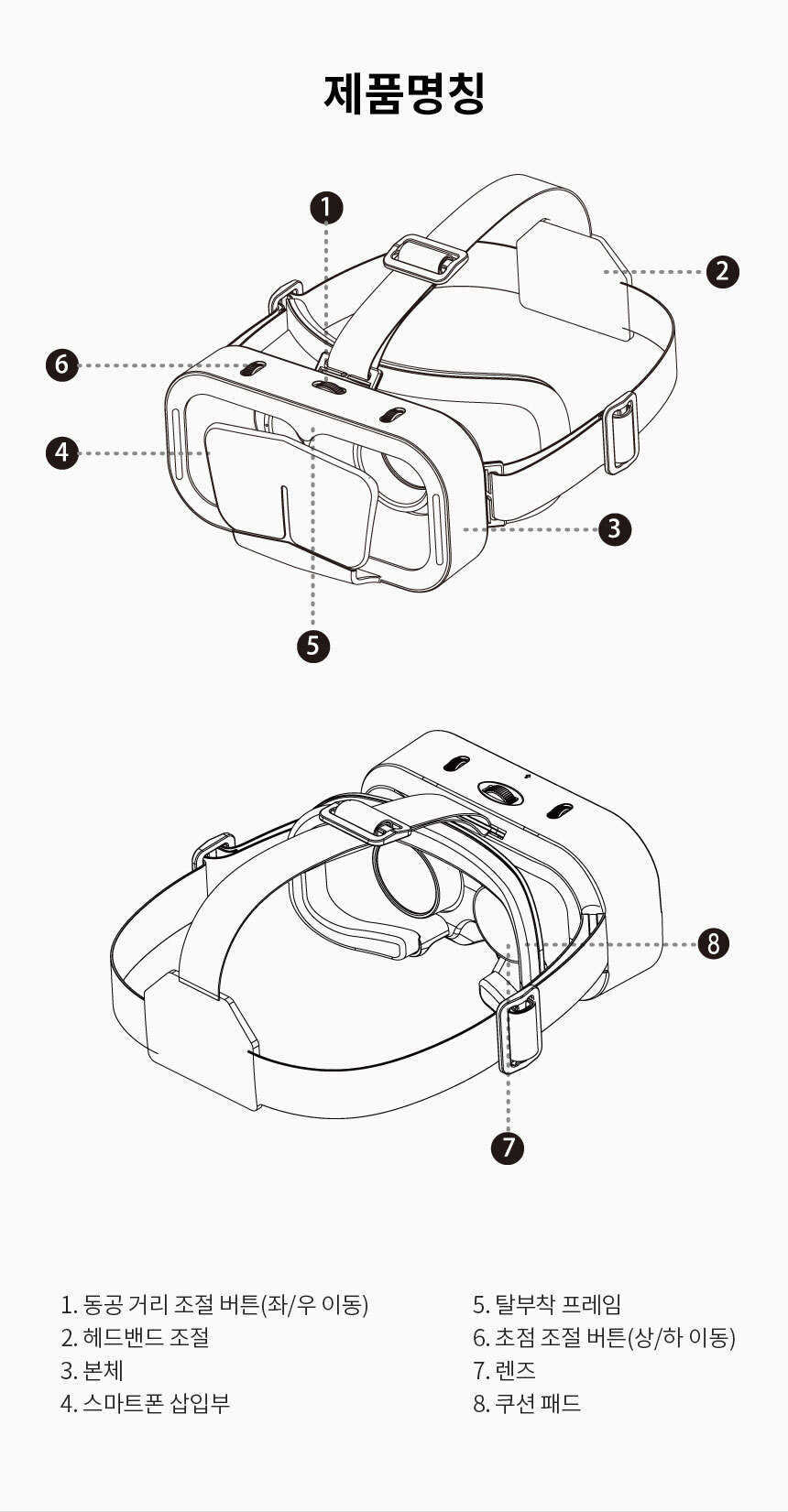 제품명칭

1
2
6
4
3
5
8
7

1. 동공 거리 조절 버튼(좌/우 이동)
2. 헤드밴드 조절
3. 본체
4. 스마트폰 삽입부

5. 탈부착 프레임
6. 초점 조절 버튼(상/하 이동)
7. 렌즈
8. 쿠션 패드