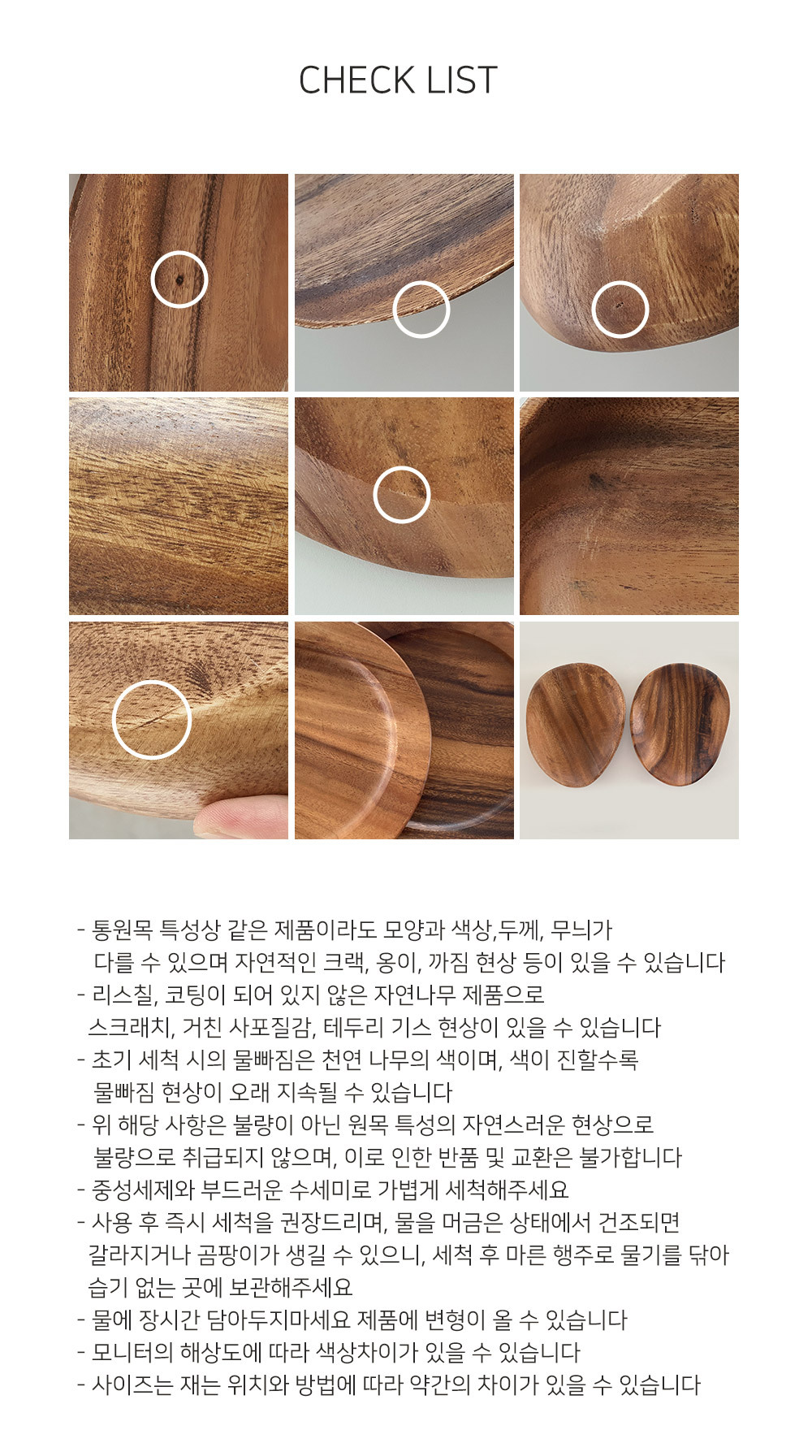 CHECK LIST

- 통원목 특성상 같은 제품이라도 모양과 색상,두께, 무늬가 다를 수 있으며 자연적인 크랙, 옹이, 까짐 현상 등이 있을 수 있습니다
- 리스칠, 코팅이 되어 있지 않은 자연나무 제품으로 스크래치, 거친 사포질감, 테두리 기스 현상이 있을 수 있습니다
- 초기 세척 시의 물빠짐은 천연 나무의 색이며, 색이 진할수록 물빠짐 현상이 오래 지속될 수 있습니다
- 위 해당 사항은 불량이 아닌 원목 특성의 자연스러운 현상으로 불량으로 취급되지 않으며, 이로 인한 반품 및 교환은 불가합니다
- 중성세제와 부드러운 수세미로 가볍게 세척해주세요
- 사용 후 즉시 세척을 권장드리며, 물을 머금은 상태에서 건조되면 갈라지거나 곰팡이가 생길 수 있으니, 세척 후 마른 행주로 물기를 닦아 습기 없는 곳에 보관해주세요
- 물에 장시간 담아두지마세요 제품에 변형이 올 수 있습니다
- 모니터의 해상도에 따라 색상차이가 있을 수 있습니다
- 사이즈는 재는 위치와 방법에 따라 약간의 차이가 있을 수 있습니다