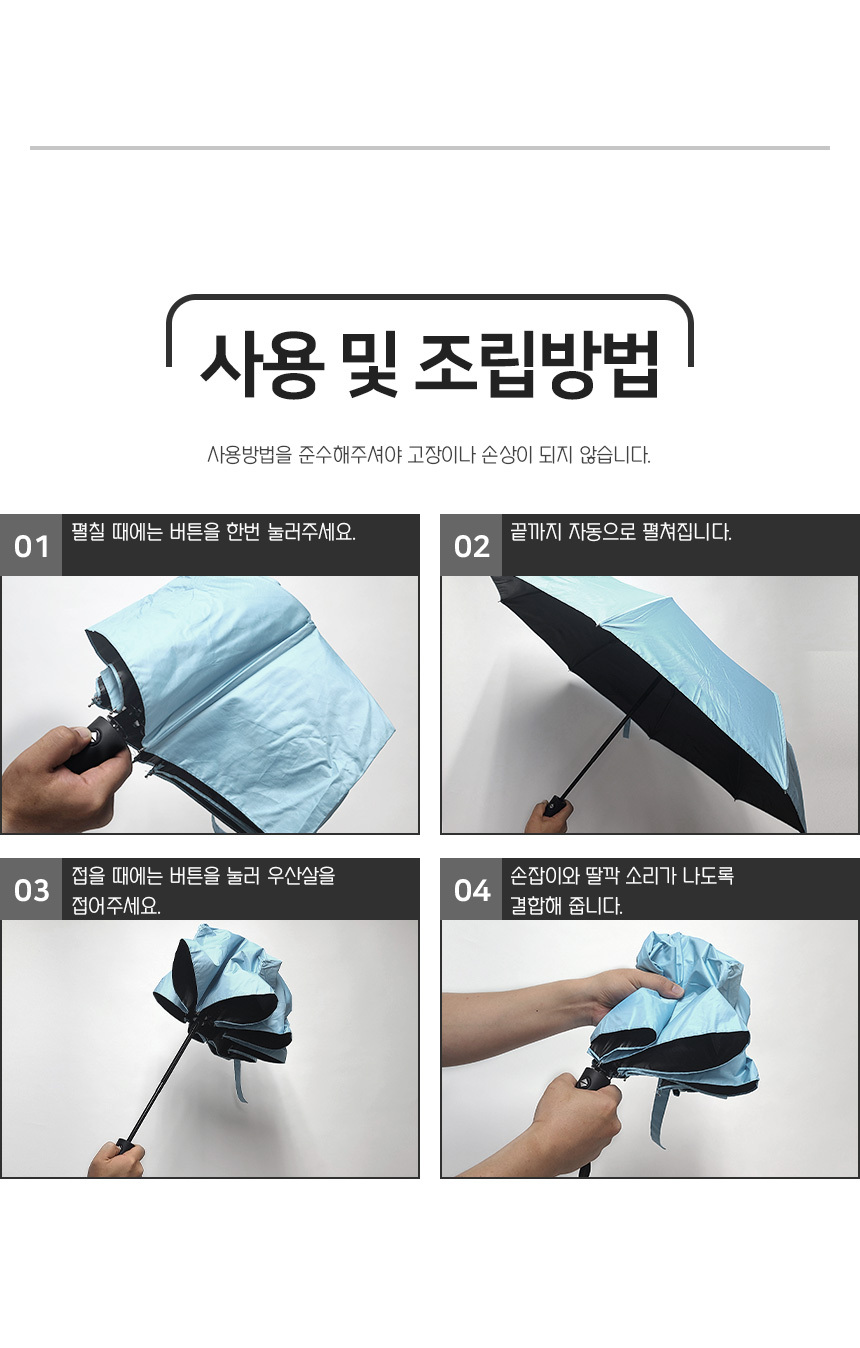 사용 및 조립방법

사용방법을 준수해주셔야 고장이나 손상이 되지 않습니다.

01 펼칠 때에는 버튼을 한번 눌러주세요.

02 끝까지 자동으로 펼쳐집니다.

03 접을 때에는 버튼을 눌러 우산살을 접어주세요.

04 손잡이와 딸깍 소리가 나도록 결합해 줍니다.